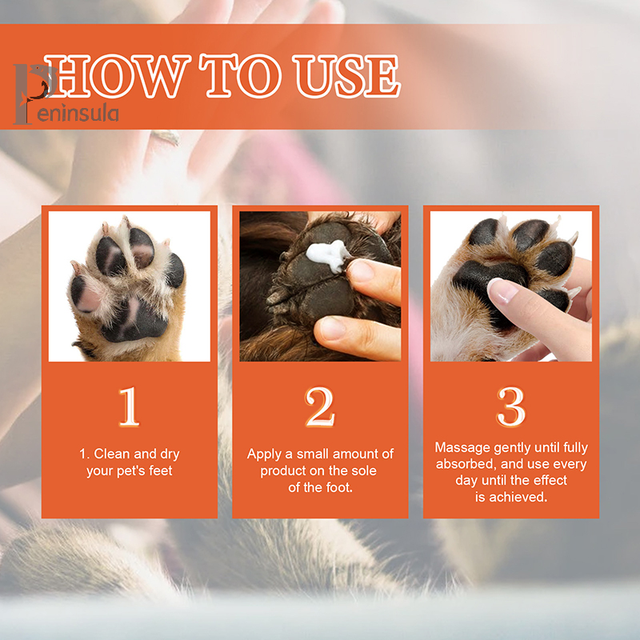 HOW TO USE

Peninsula

1

1. Clean and dry your pet's feet

2

Apply a small amount of product on the sole of the foot.

3

Massage gently until fully absorbed, and use every day until the effect is achieved.