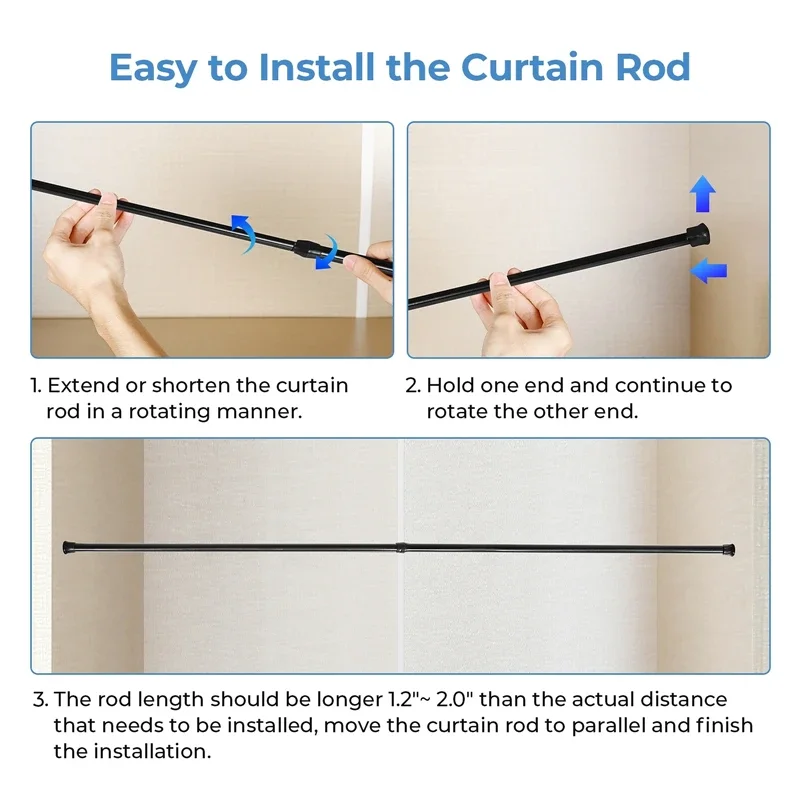 Easy to Install the Curtain Rod

1. Extend or shorten the curtain rod in a rotating manner.

2. Hold one end and continue to rotate the other end.

3. The rod length should be longer 1.2"~ 2.0" than the actual distance that needs to be installed, move the curtain rod to parallel and finish the installation.