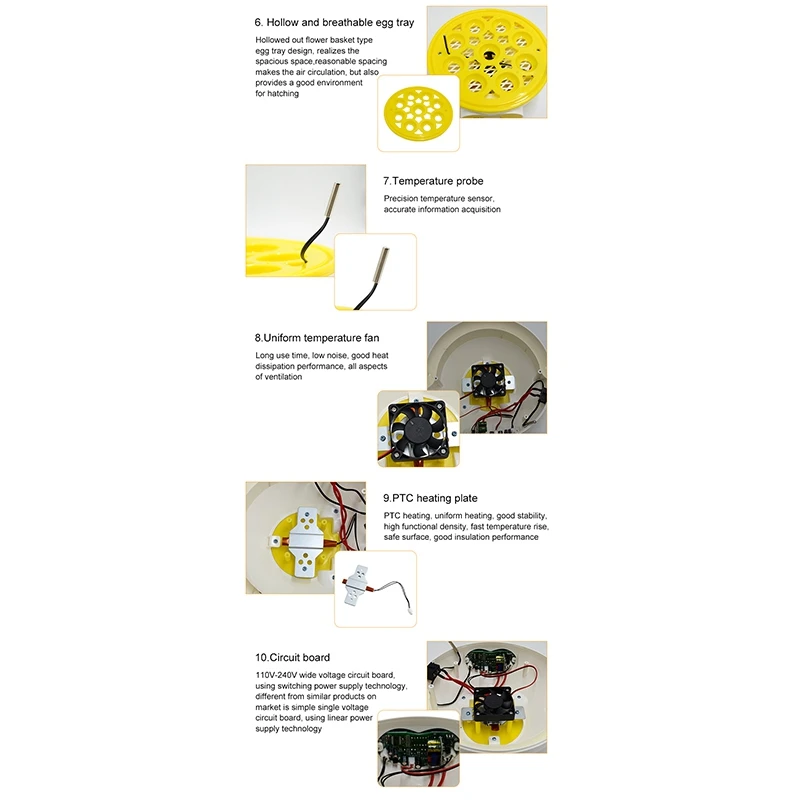 6. Hollow and breathable egg tray

Hollowed out flower basket type egg tray design, realizes the spacious space,reasonable spacing makes the air circulation, but also provides a good environment for hatching

7.Temperature probe

Precision temperature sensor, accurate information acquisition

8.Uniform temperature fan

Long use time, low noise, good heat dissipation performance, all aspects of ventilation

9.PTC heating plate

PTC heating, uniform heating, good stability, high functional density, fast temperature rise, safe surface, good insulation performance

10.Circuit board

110V-240V wide voltage circuit board, using switching power supply technology, different from similar products on market is simple single voltage circuit board, using linear power supply technology