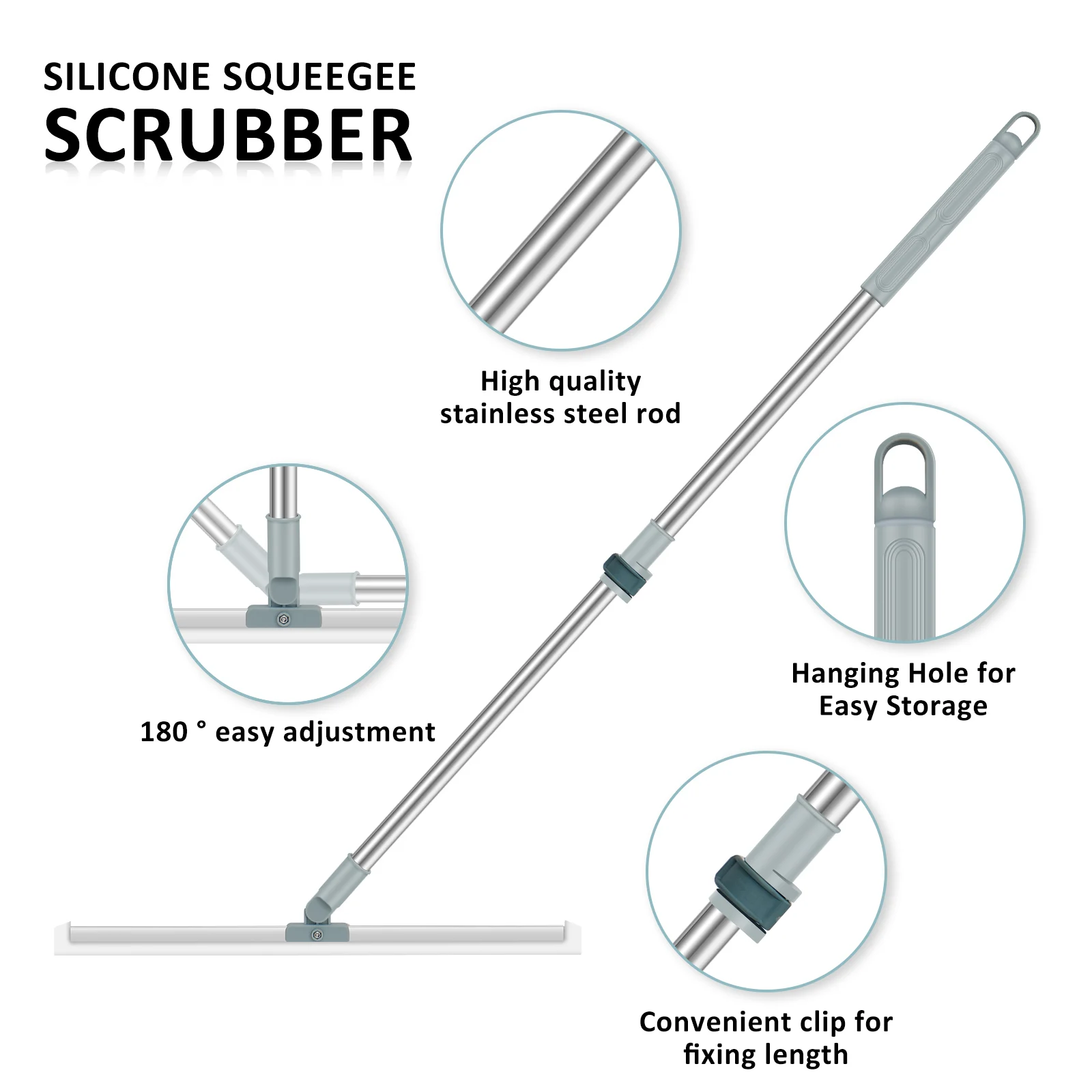 SILICONE SQUEEGEE
SCRUBBER

High quality stainless steel rod

180 ° easy adjustment

Hanging Hole for Easy Storage

Convenient clip for fixing length