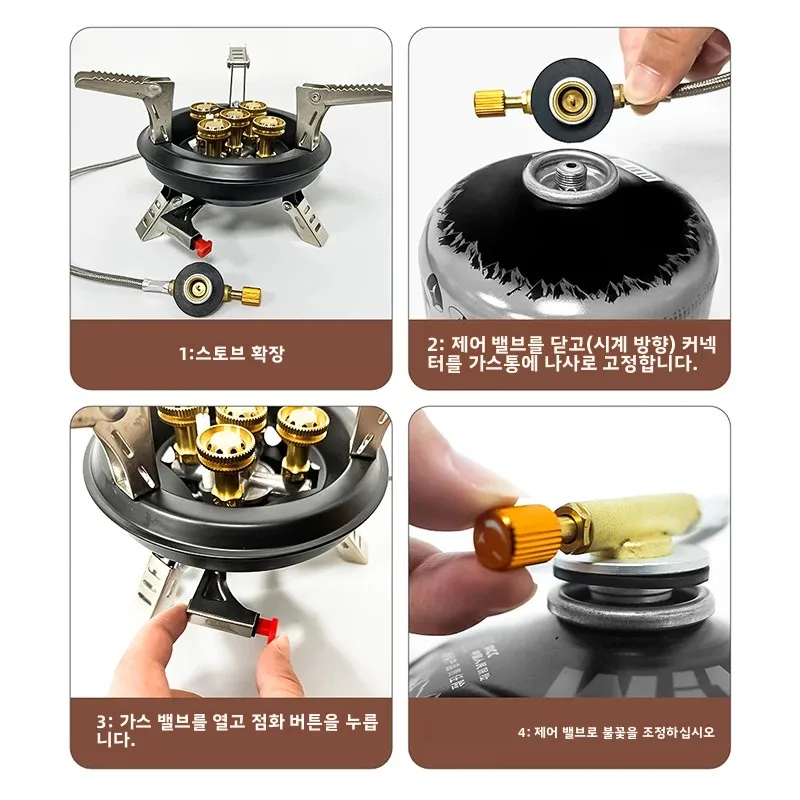 1:스토브 확장

2: 제어 밸브를 닫고(시계 방향) 커넥터를 가스통에 나사로 고정합니다.

3: 가스 밸브를 열고 점화 버튼을 누릅니다.

4: 제어 밸브로 불꽃을 조정하십시오