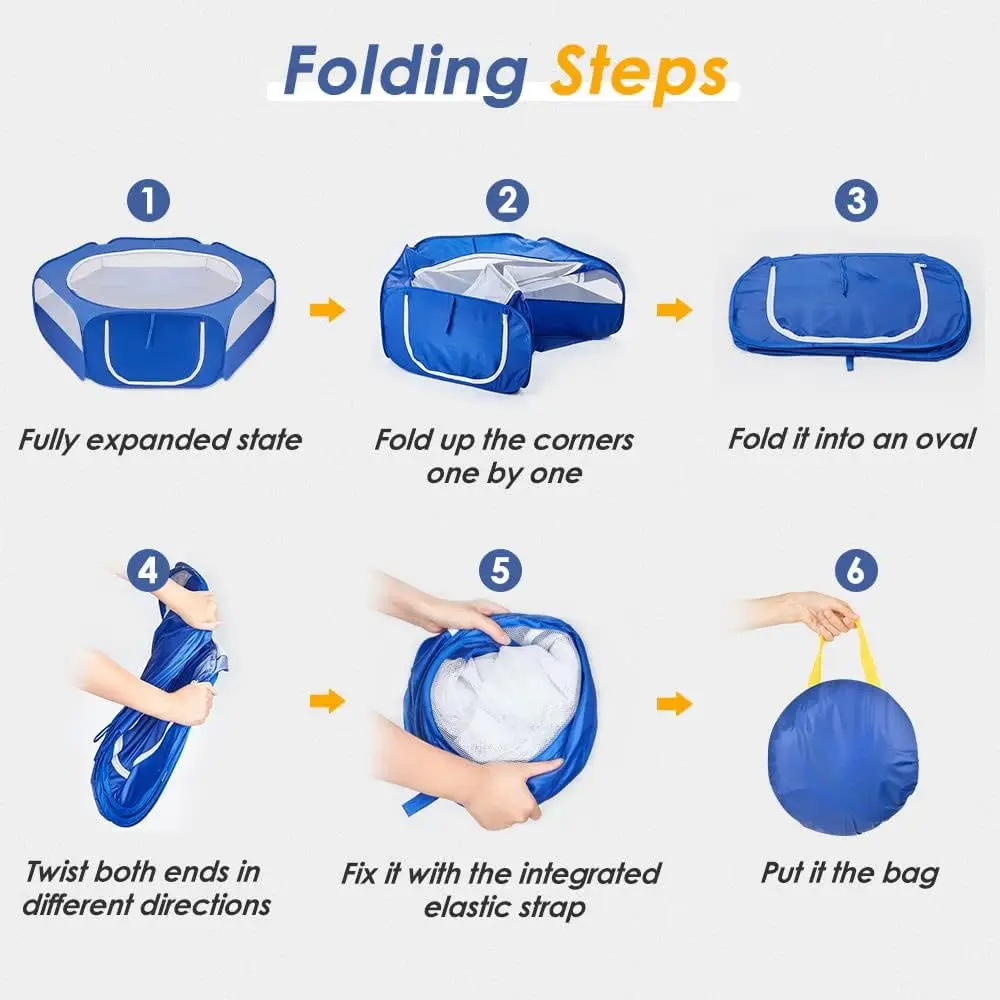 Folding Steps

1

Fully expanded state

2

Fold up the corners one by one

3

Fold it into an oval

4

Twist both ends in different directions

5

Fix it with the integrated elastic strap

6

Put it the bag