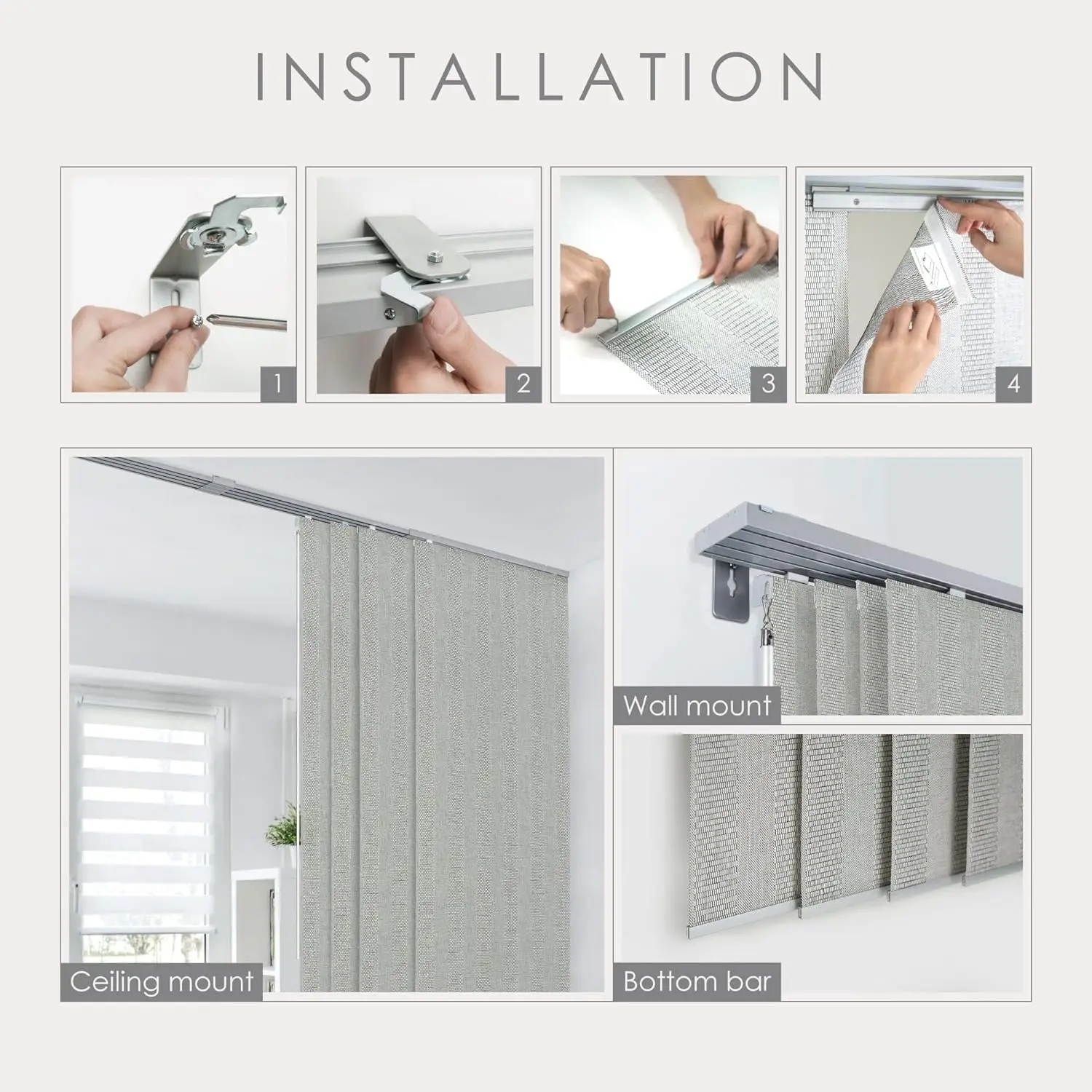 INSTALLATION

1

2

3

4

Ceiling mount

Wall mount

Bottom bar