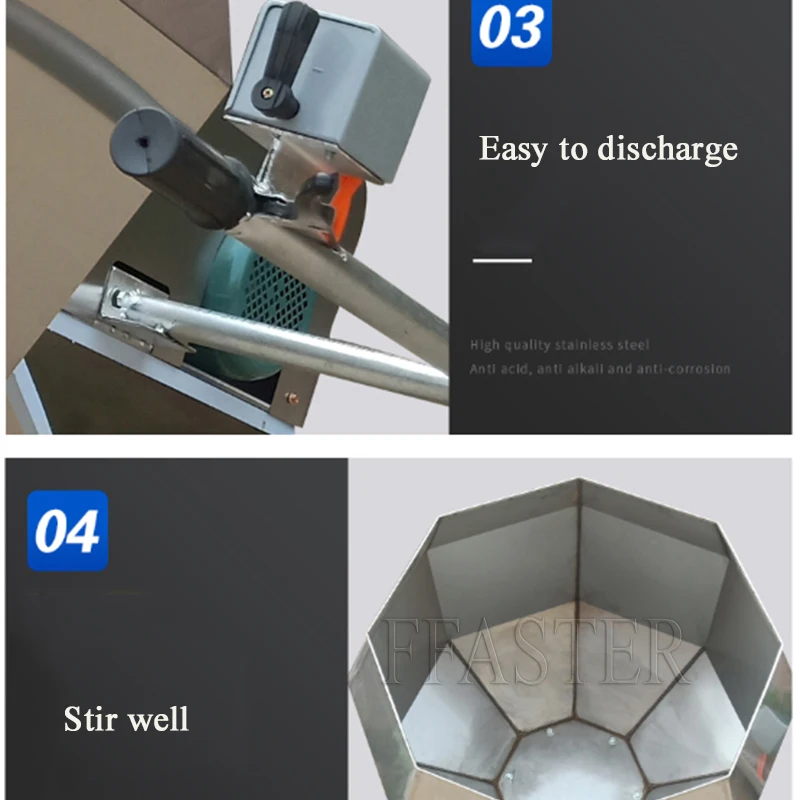 03

Easy to discharge

High quality stainless steel
Anti acid, anti alkali and anti-corrosion

04

Stir well

FFASTER