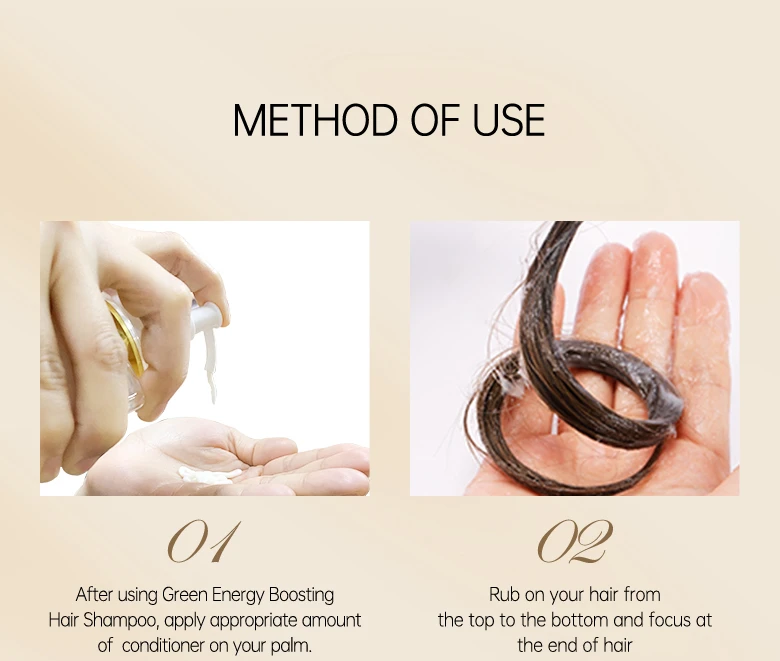 METHOD OF USE

01

After using Green Energy Boosting Hair Shampoo, apply appropriate amount of conditioner on your palm.

02

Rub on your hair from the top to the bottom and focus at the end of hair