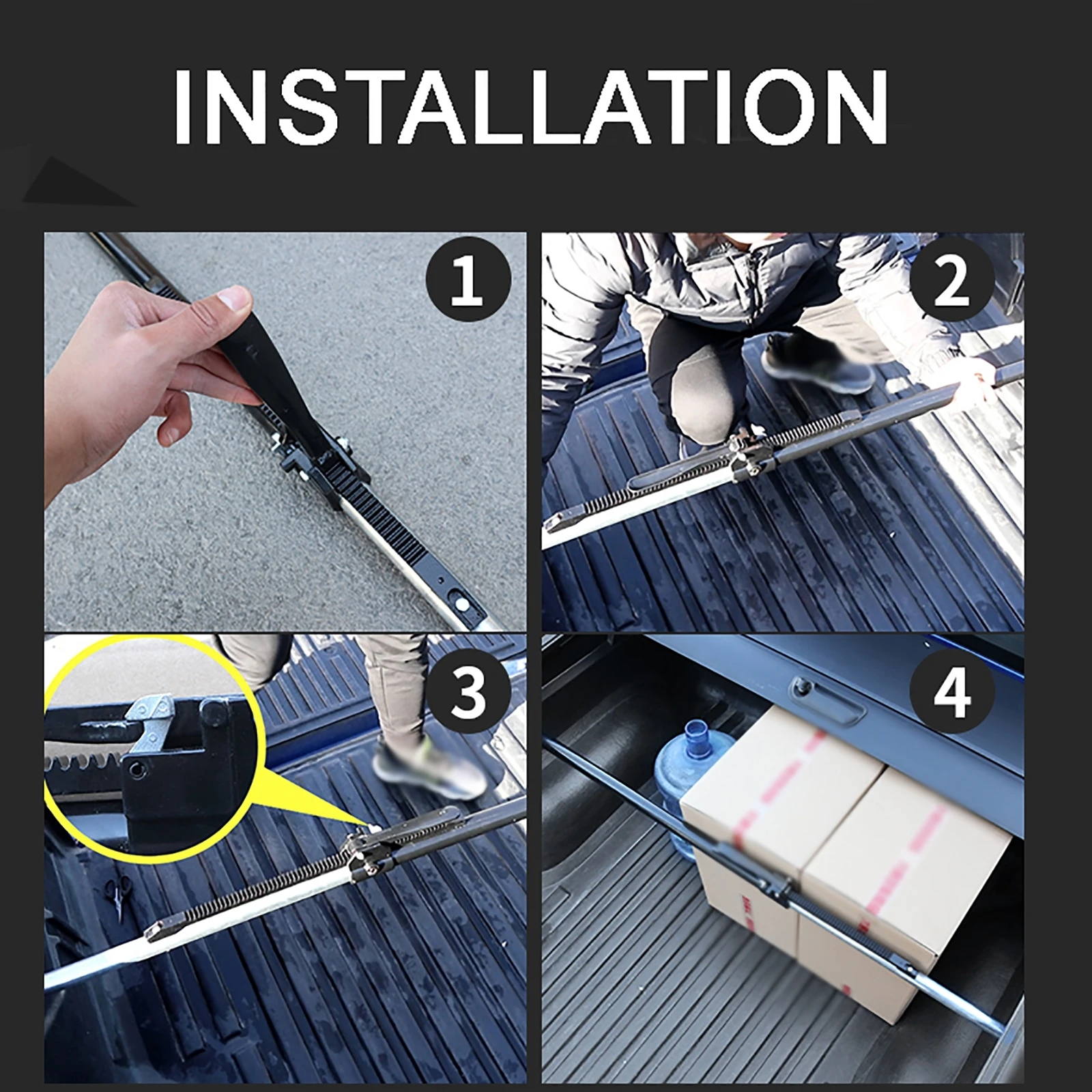 INSTALLATION

1

2

3

4