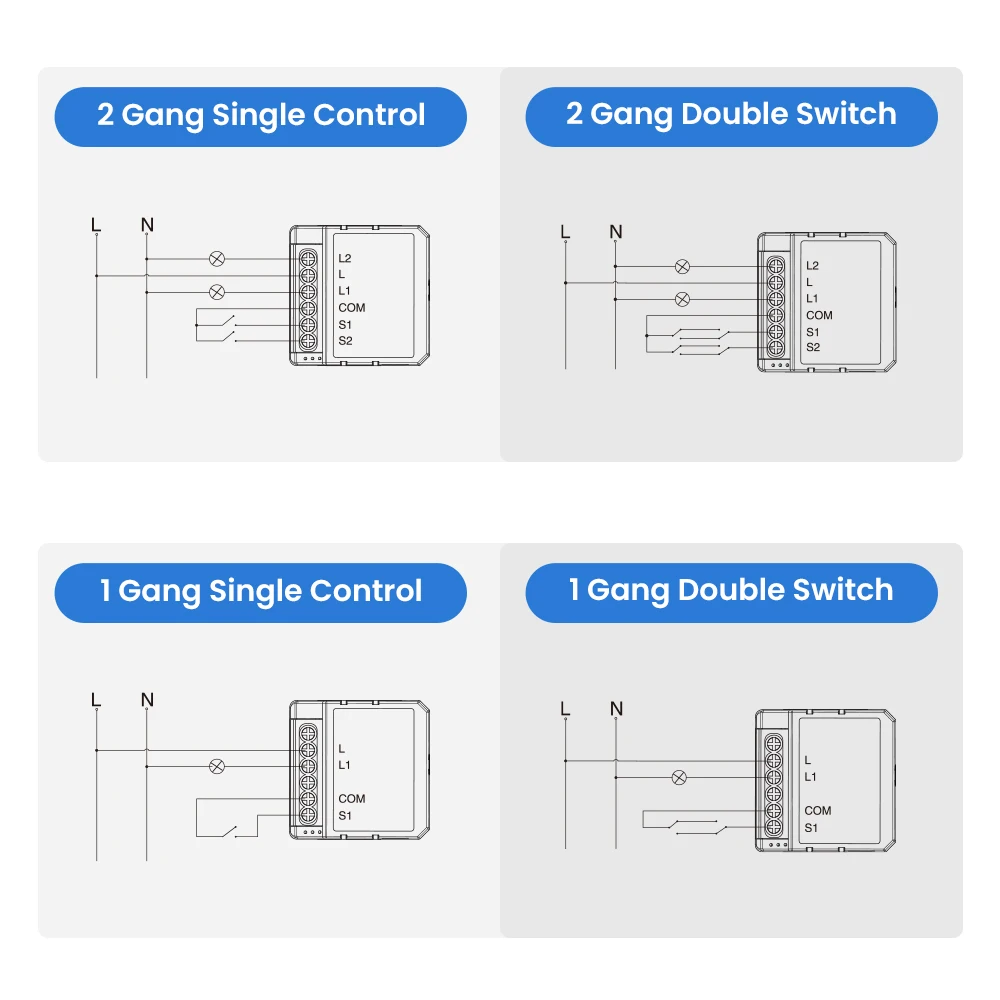 2 Gang Single Control

L N

L2
L
L1
COM
S1
S2

2 Gang Double Switch

L N

L2
L
L1
COM
S1
S2

1 Gang Single Control

L N

L
L1
COM
S1

1 Gang Double Switch

L N

L
L1
COM
S1