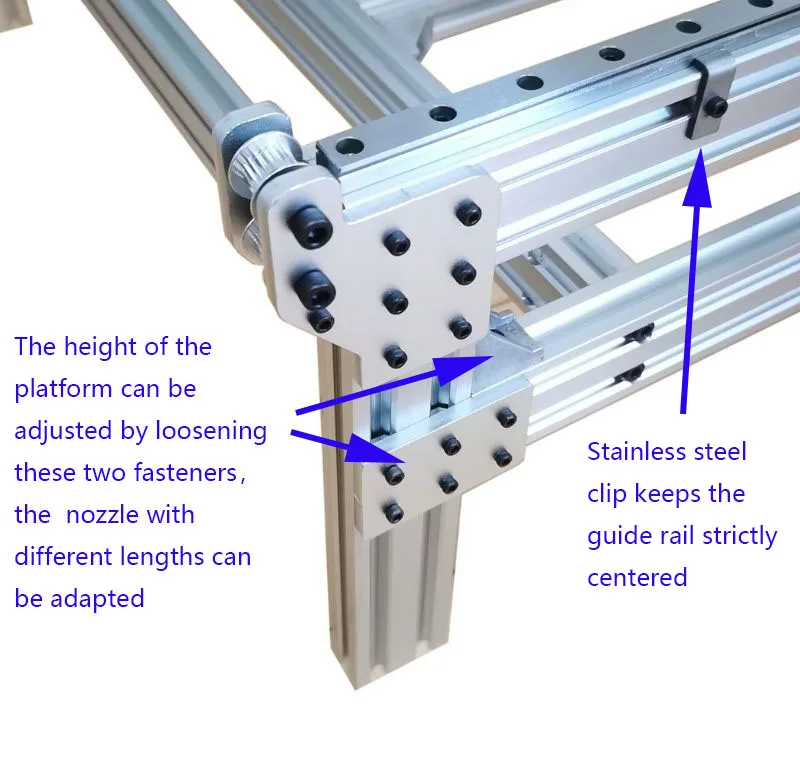 The height of the platform can be adjusted by loosening these two fasteners, the  nozzle with different lengths can be adapted

Stainless steel clip keeps the guide rail strictly centered