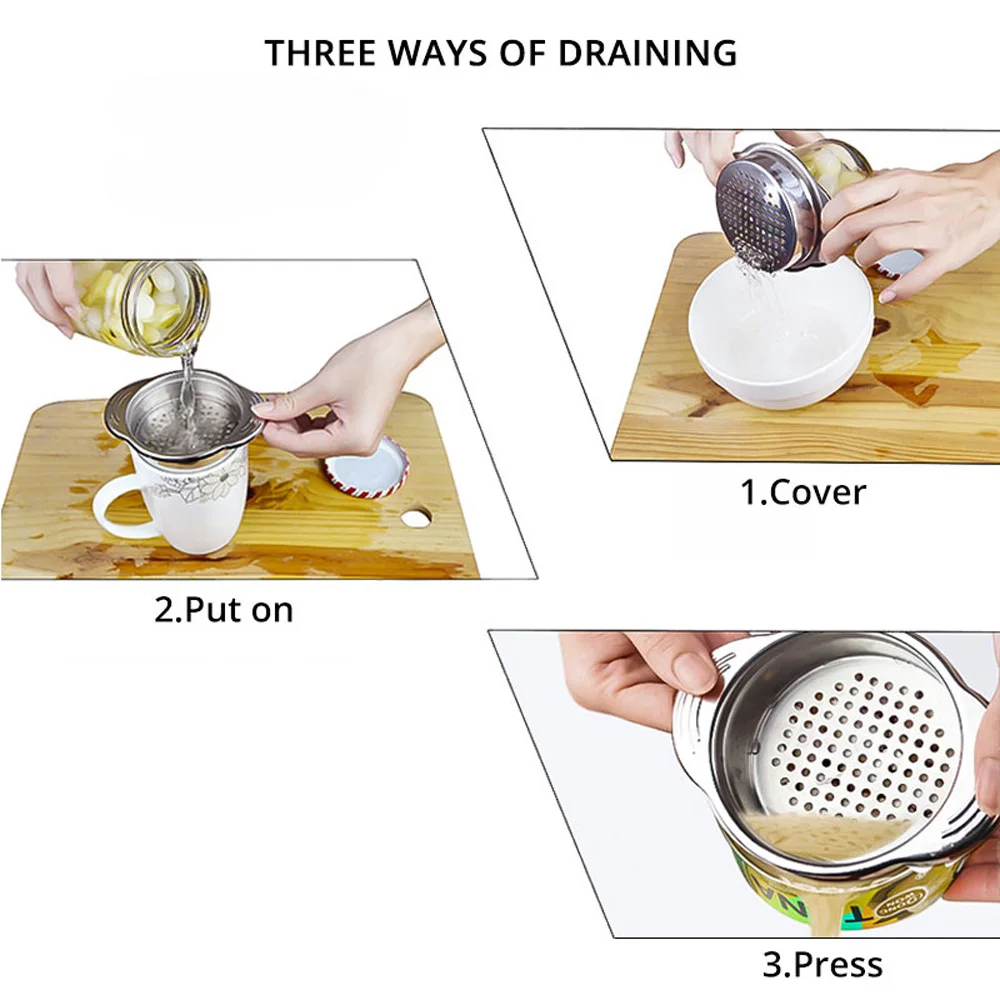 THREE WAYS OF DRAINING

1.Cover

2.Put on

3.Press