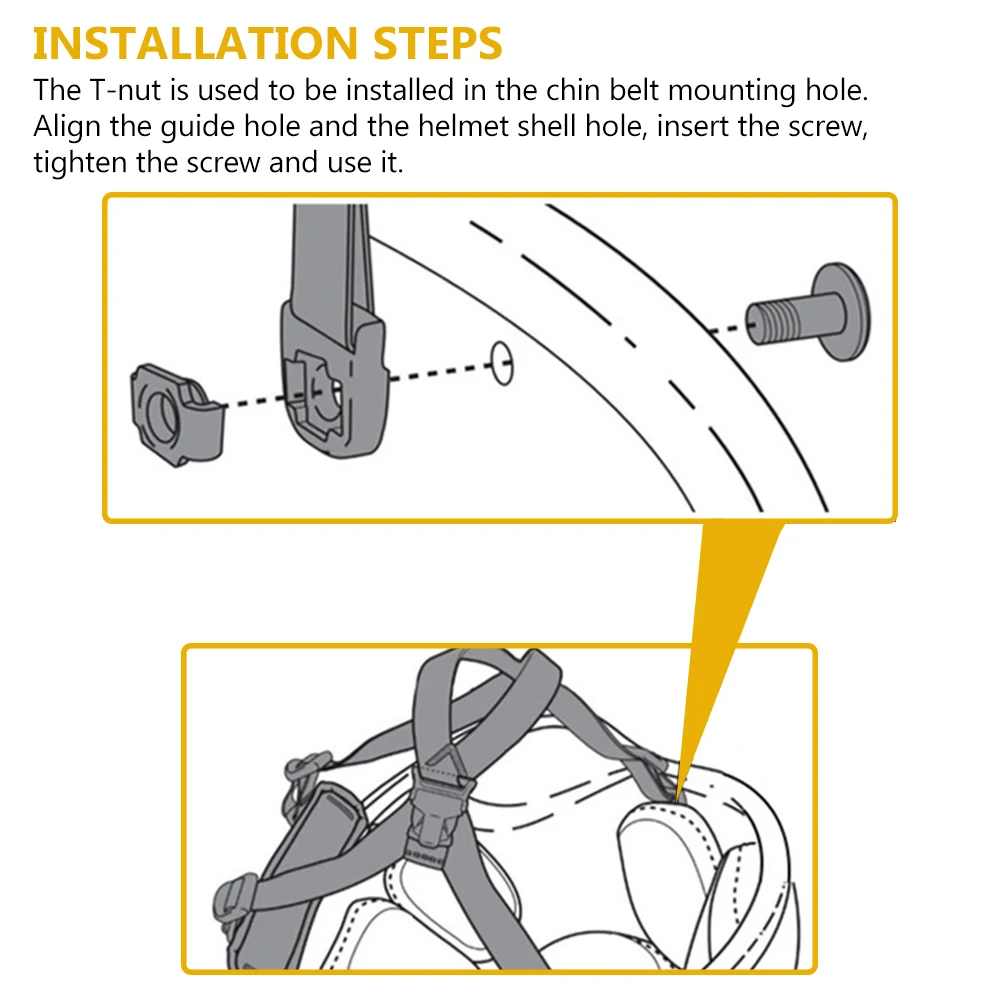 INSTALLATION STEPS

The T-nut is used to be installed in the chin belt mounting hole. Align the guide hole and the helmet shell hole, insert the screw, tighten the screw and use it.