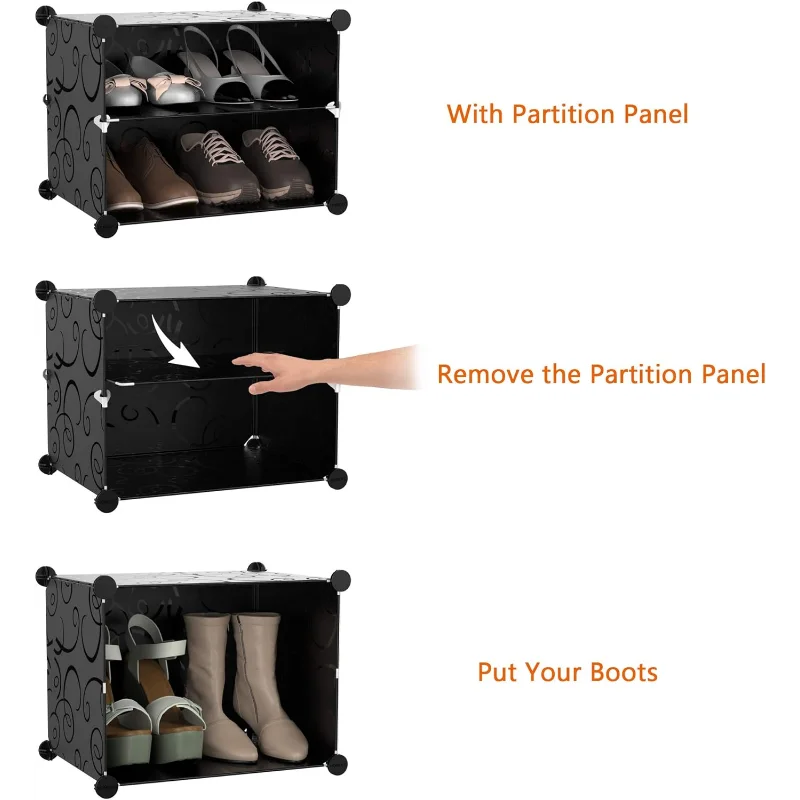 With Partition Panel

Remove the Partition Panel

Put Your Boots