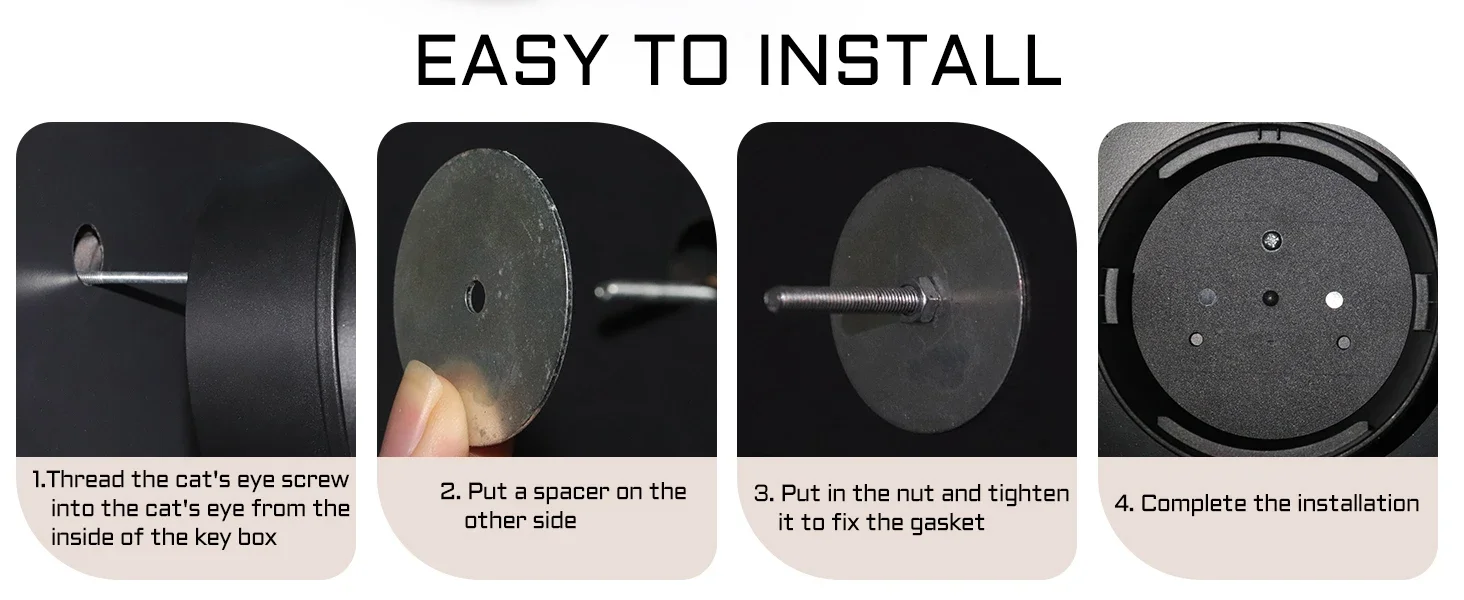 EASY TO INSTALL

1.Thread the cat's eye screw into the cat's eye from the inside of the key box

2. Put a spacer on the other side

3. Put in the nut and tighten it to fix the gasket

4. Complete the installation