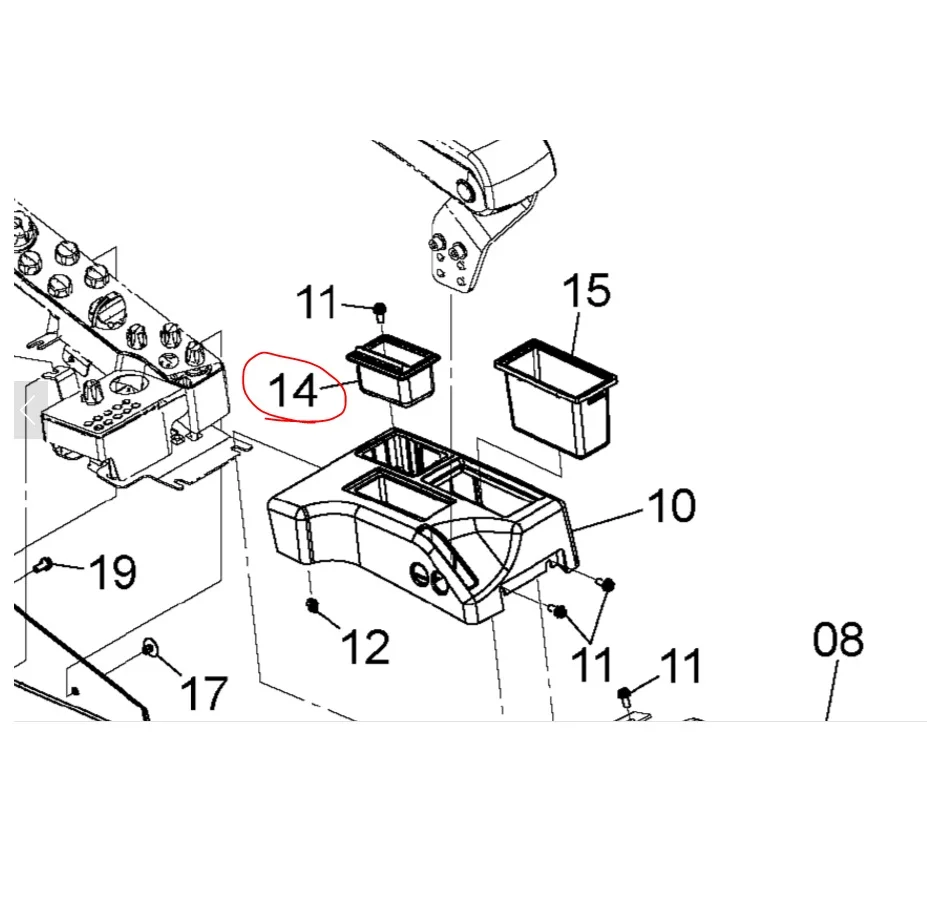 11
15
14
10
19
12
11
11
08
17