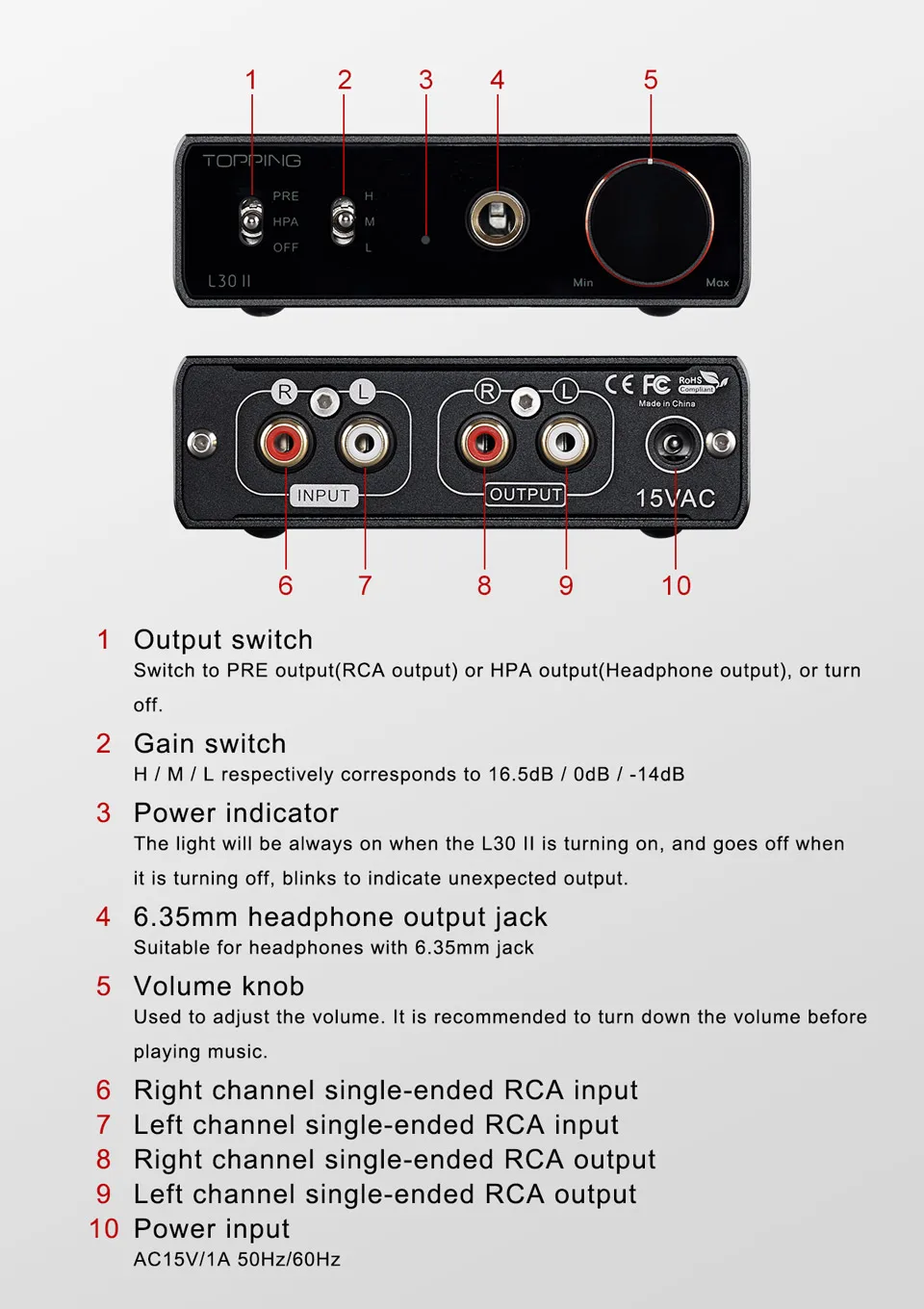 1 2 3 4 5

TOPPING

PRE
HPA
OFF

H
M
L

L30 II

Min Max

R L
INPUT

R L
OUTPUT

CE FC RoHS Compliant
Made in China

15VAC

6 7 8 9 10

1 Output switch
Switch to PRE output(RCA output) or HPA output(Headphone output), or turn off.

2 Gain switch
H / M / L respectively corresponds to 16.5dB / 0dB / -14dB

3 Power indicator
The light will be always on when the L30 II is turning on, and goes off when it is turning off, blinks to indicate unexpected output.

4 6.35mm headphone output jack
Suitable for headphones with 6.35mm jack

5 Volume knob
Used to adjust the volume. It is recommended to turn down the volume before playing music.

6 Right channel single-ended RCA input
7 Left channel single-ended RCA input
8 Right channel single-ended RCA output
9 Left channel single-ended RCA output
10 Power input
AC15V/1A 50Hz/60Hz