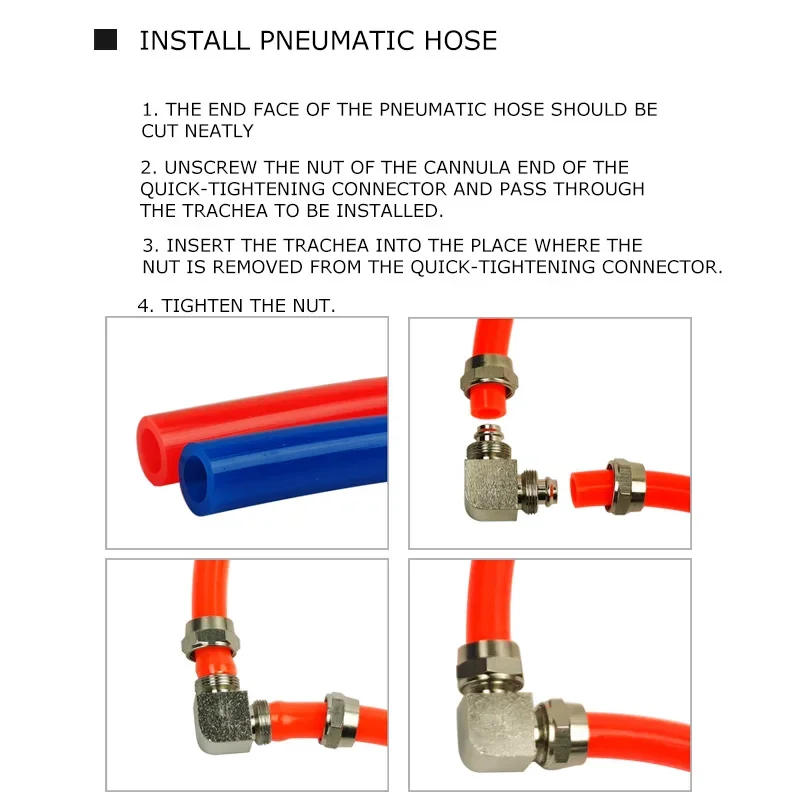 INSTALL PNEUMATIC HOSE

1. THE END FACE OF THE PNEUMATIC HOSE SHOULD BE CUT NEATLY

2. UNSCREW THE NUT OF THE CANNULA END OF THE QUICK-TIGHTENING CONNECTOR AND PASS THROUGH THE TRACHEA TO BE INSTALLED.

3. INSERT THE TRACHEA INTO THE PLACE WHERE THE NUT IS REMOVED FROM THE QUICK-TIGHTENING CONNECTOR.

4. TIGHTEN THE NUT.