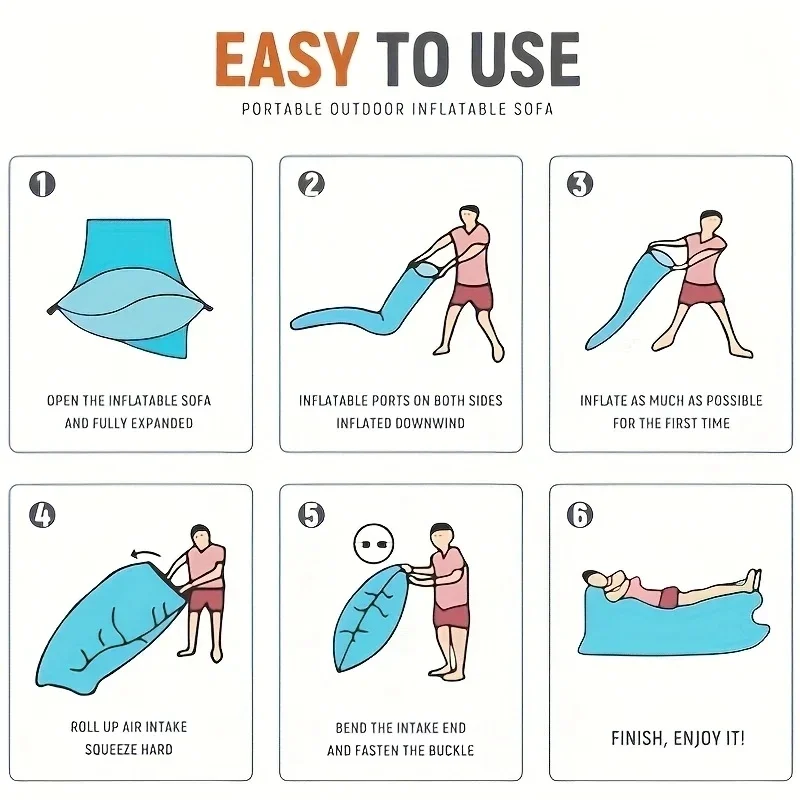 EASY TO USE

PORTABLE OUTDOOR INFLATABLE SOFA

1

OPEN THE INFLATABLE SOFA AND FULLY EXPANDED

2

INFLATABLE PORTS ON BOTH SIDES INFLATED DOWNWIND

3

INFLATE AS MUCH AS POSSIBLE FOR THE FIRST TIME

4

ROLL UP AIR INTAKE SQUEEZE HARD

5

BEND THE INTAKE END AND FASTEN THE BUCKLE

6

FINISH, ENJOY IT!