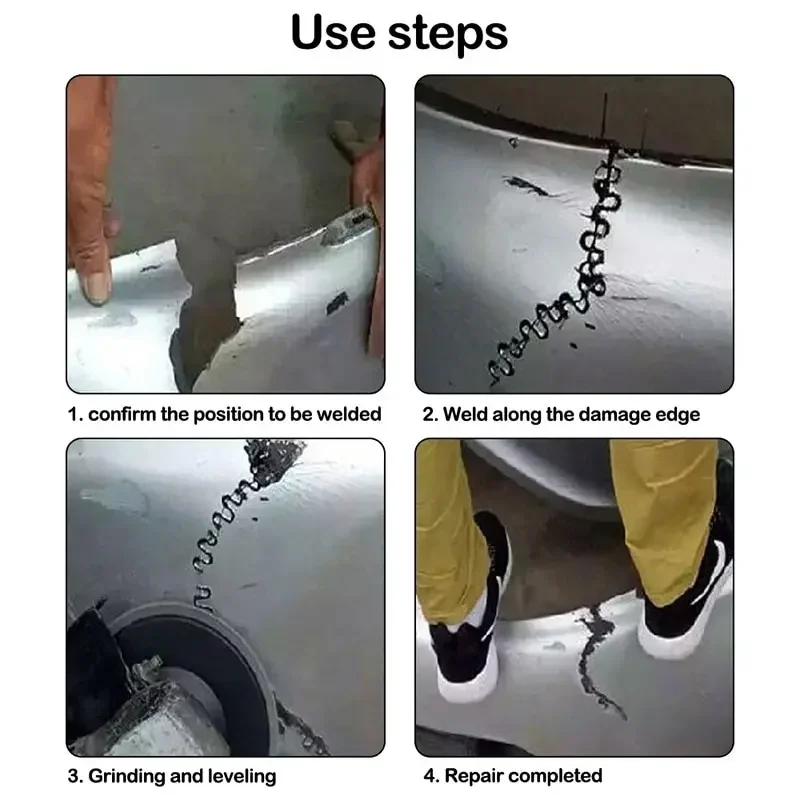 Use steps

1. confirm the position to be welded

2. Weld along the damage edge

3. Grinding and leveling

4. Repair completed