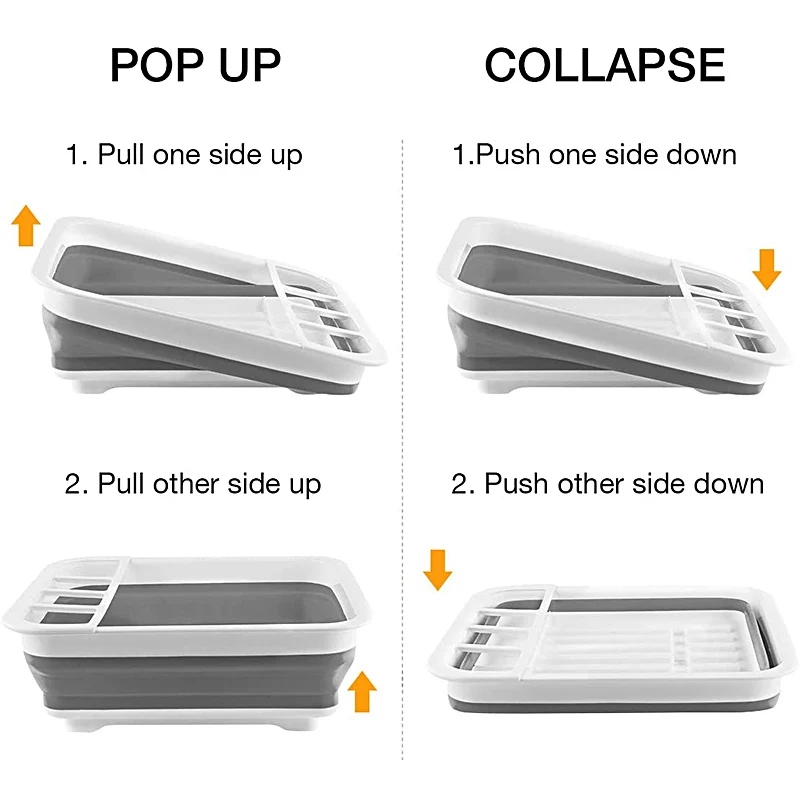 POP UP

1. Pull one side up

2. Pull other side up

COLLAPSE

1.Push one side down

2. Push other side down