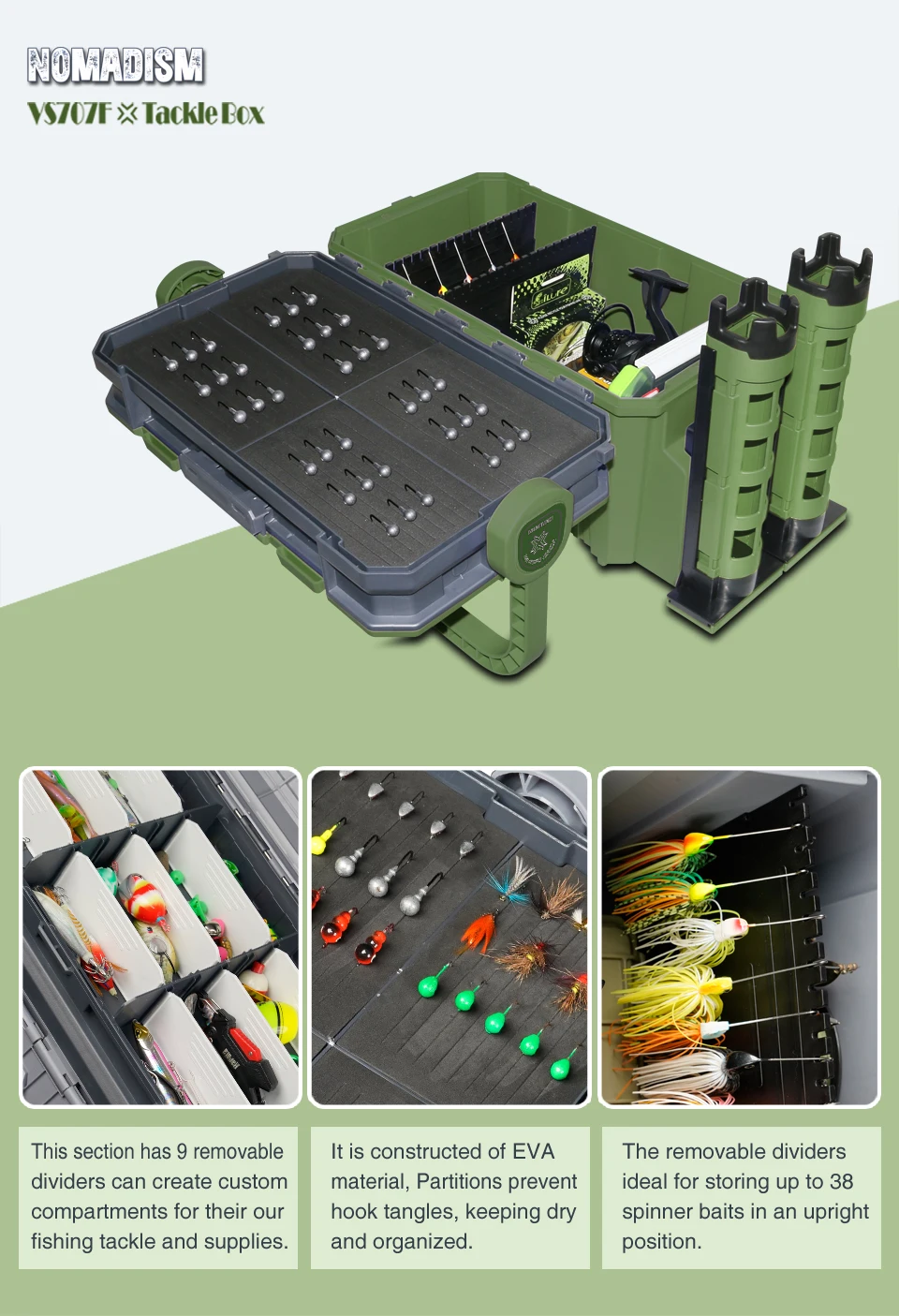 NOMADISM

VS707F ※ Tackle Box

This section has 9 removable dividers can create custom compartments for their our fishing tackle and supplies.

It is constructed of EVA material, Partitions prevent hook tangles, keeping dry and organized.

The removable dividers ideal for storing up to 38 spinner baits in an upright position.