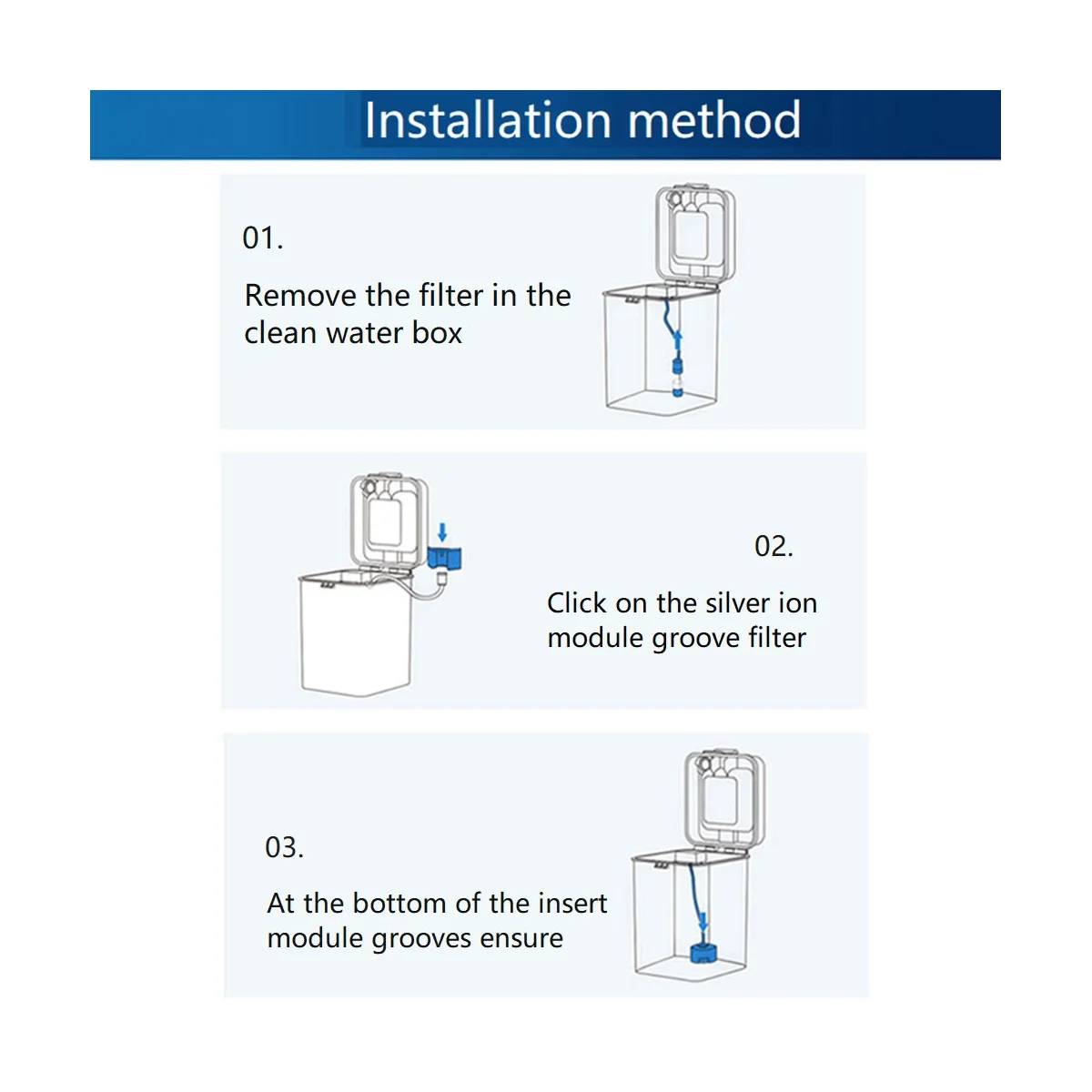 Installation method

01.

Remove the filter in the clean water box

02.

Click on the silver ion module groove filter

03.

At the bottom of the insert module grooves ensure