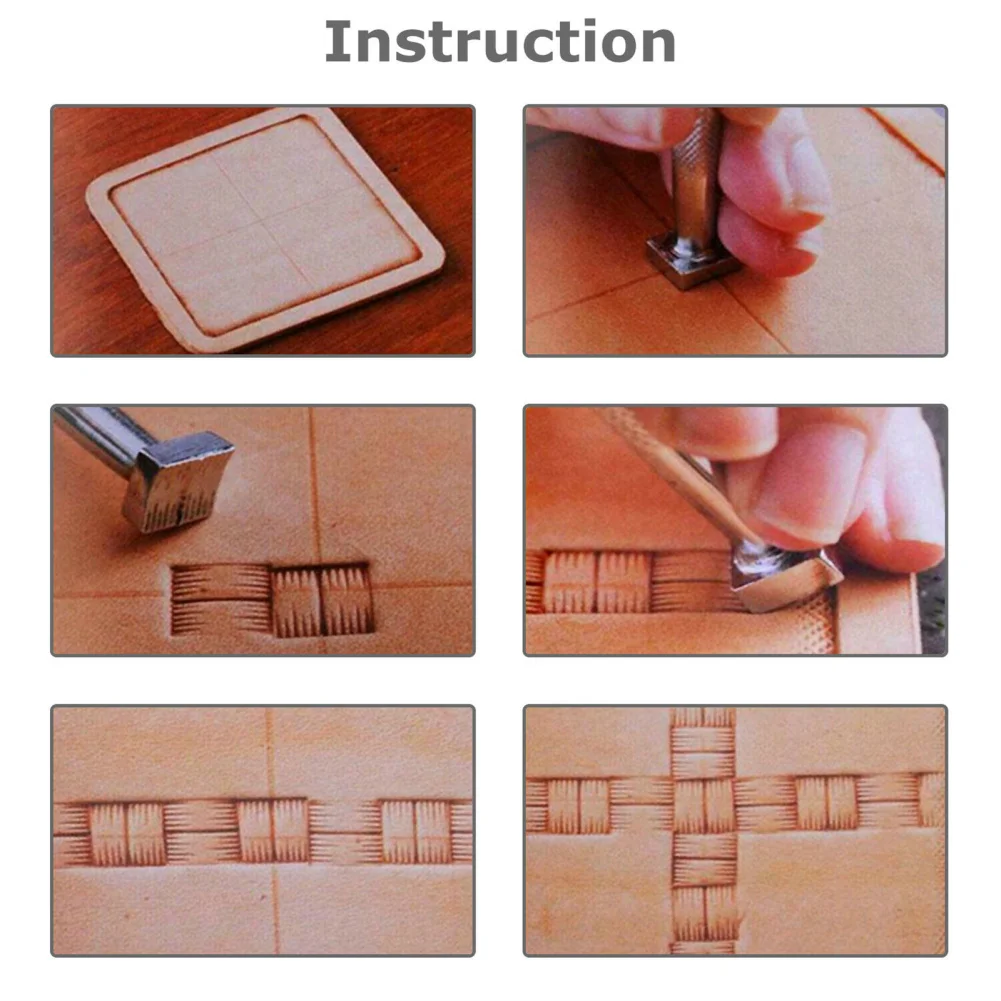 Instruction