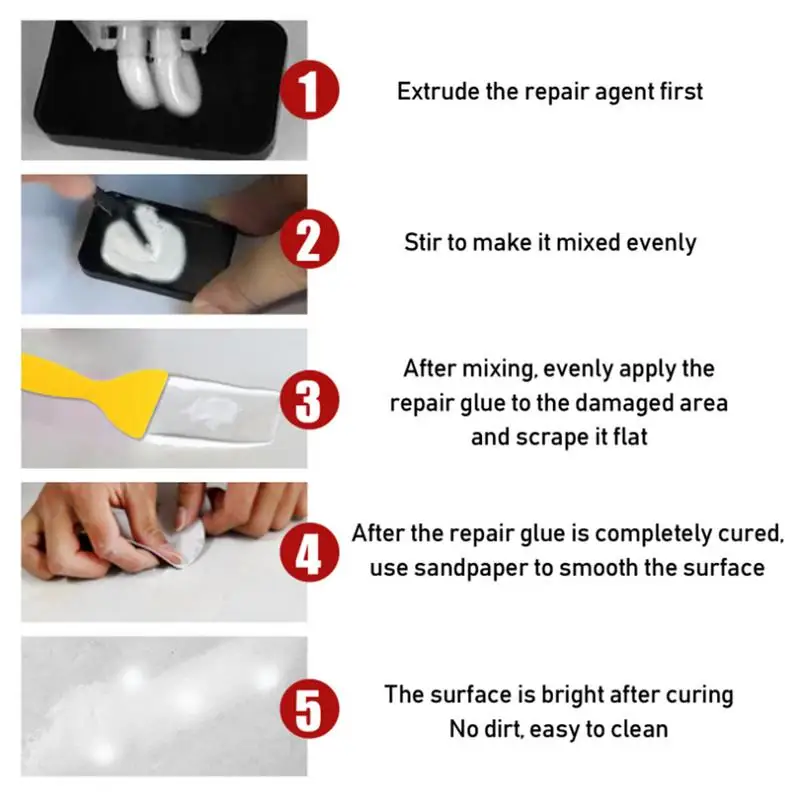 1 Extrude the repair agent first

2 Stir to make it mixed evenly

3 After mixing, evenly apply the repair glue to the damaged area and scrape it flat

4 After the repair glue is completely cured, use sandpaper to smooth the surface

5 The surface is bright after curing
No dirt, easy to clean