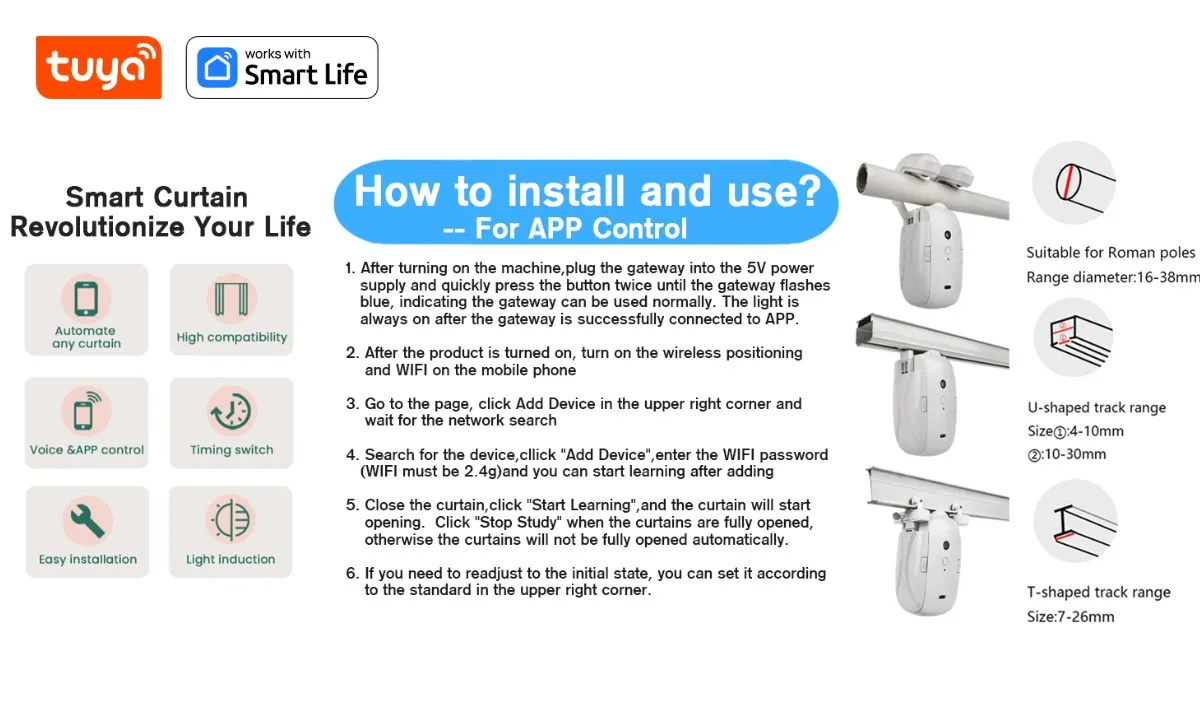 tuya

works with
Smart Life

Smart Curtain
Revolutionize Your Life

Automate any curtain

High compatibility

Voice &APP control

Timing switch

Easy installation

Light induction

How to install and use?
-- For APP Control

1. After turning on the machine,plug the gateway into the 5V power supply and quickly press the button twice until the gateway flashes blue, indicating the gateway can be used normally. The light is always on after the gateway is successfully connected to APP.

2. After the product is turned on, turn on the wireless positioning and WIFI on the mobile phone

3. Go to the page, click Add Device in the upper right corner and wait for the network search

4. Search for the device,cllick "Add Device",enter the WIFI password (WIFI must be 2.4g)and you can start learning after adding

5. Close the curtain,click "Start Learning",and the curtain will start opening. Click "Stop Study" when the curtains are fully opened, otherwise the curtains will not be fully opened automatically.

6. If you need to readjust to the initial state, you can set it according to the standard in the upper right corner.

Suitable for Roman poles
Range diameter:16-38mm

U-shaped track range
Size①:4-10mm
②:10-30mm

T-shaped track range
Size:7-26mm