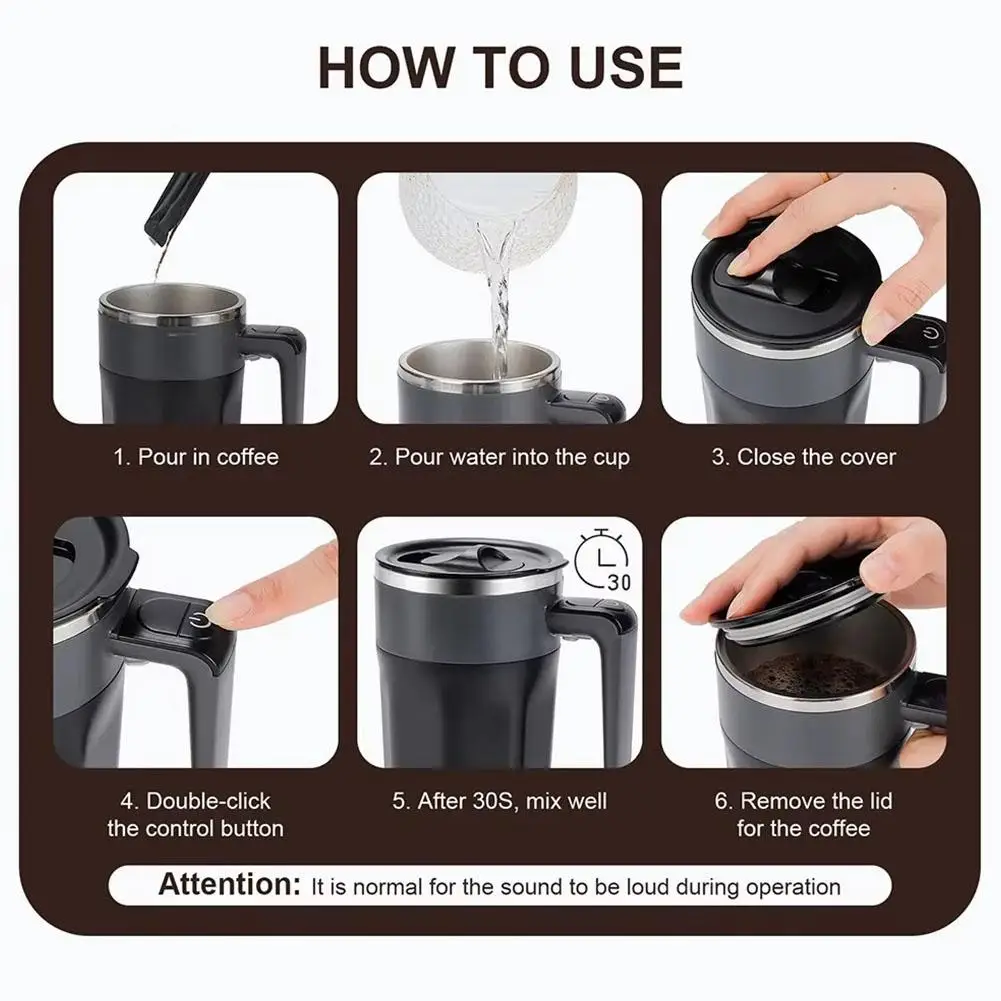 HOW TO USE

1. Pour in coffee

2. Pour water into the cup

3. Close the cover

4. Double-click the control button

30

5. After 30S, mix well

6. Remove the lid for the coffee

Attention: It is normal for the sound to be loud during operation