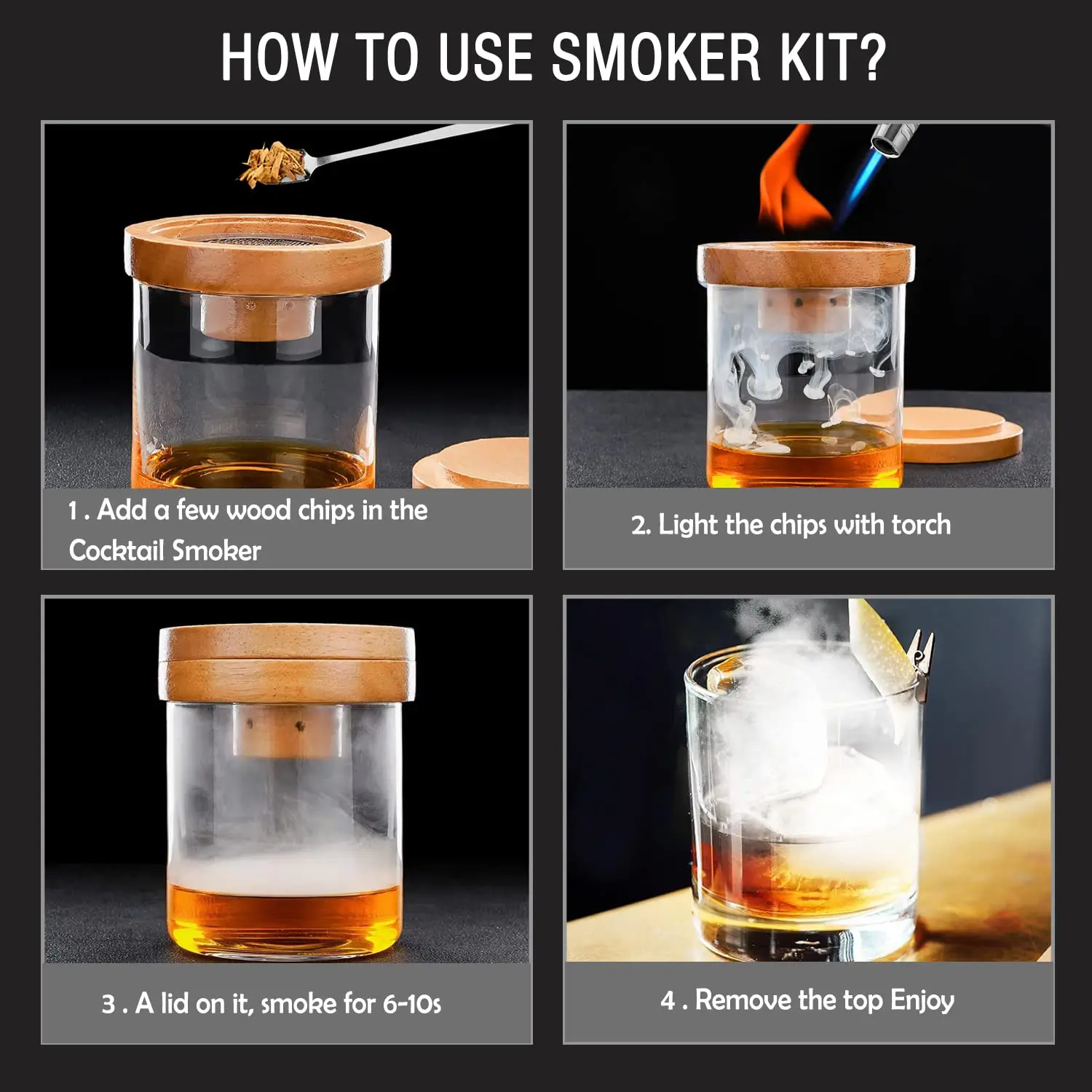 HOW TO USE SMOKER KIT?

1 . Add a few wood chips in the Cocktail Smoker

2. Light the chips with torch

3 . A lid on it, smoke for 6-10s

4 . Remove the top Enjoy