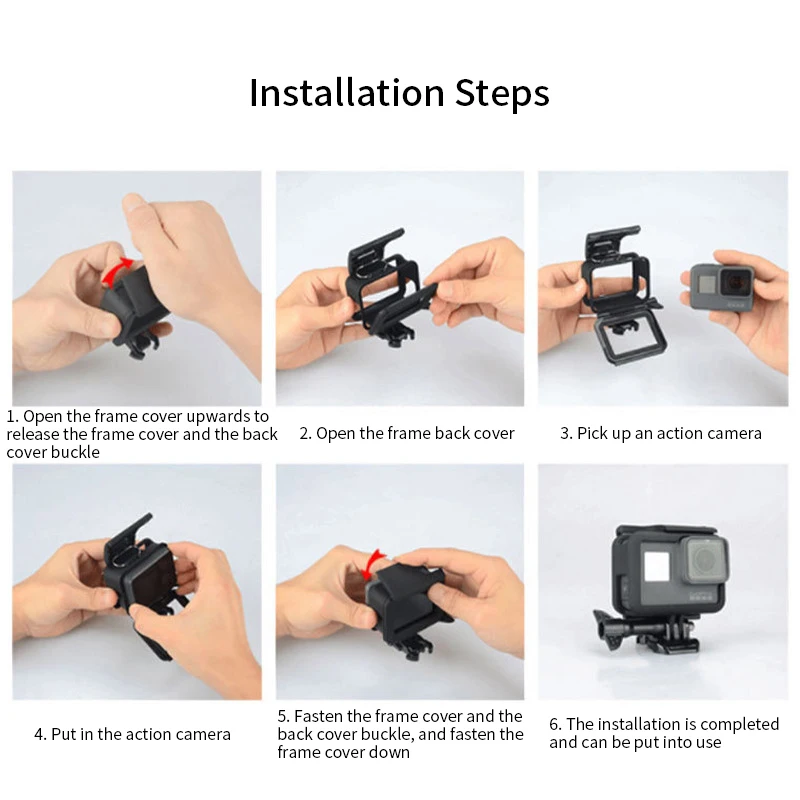 Installation Steps

1. Open the frame cover upwards to release the frame cover and the back cover buckle

2. Open the frame back cover

3. Pick up an action camera

4. Put in the action camera

5. Fasten the frame cover and the back cover buckle, and fasten the frame cover down

6. The installation is completed and can be put into use