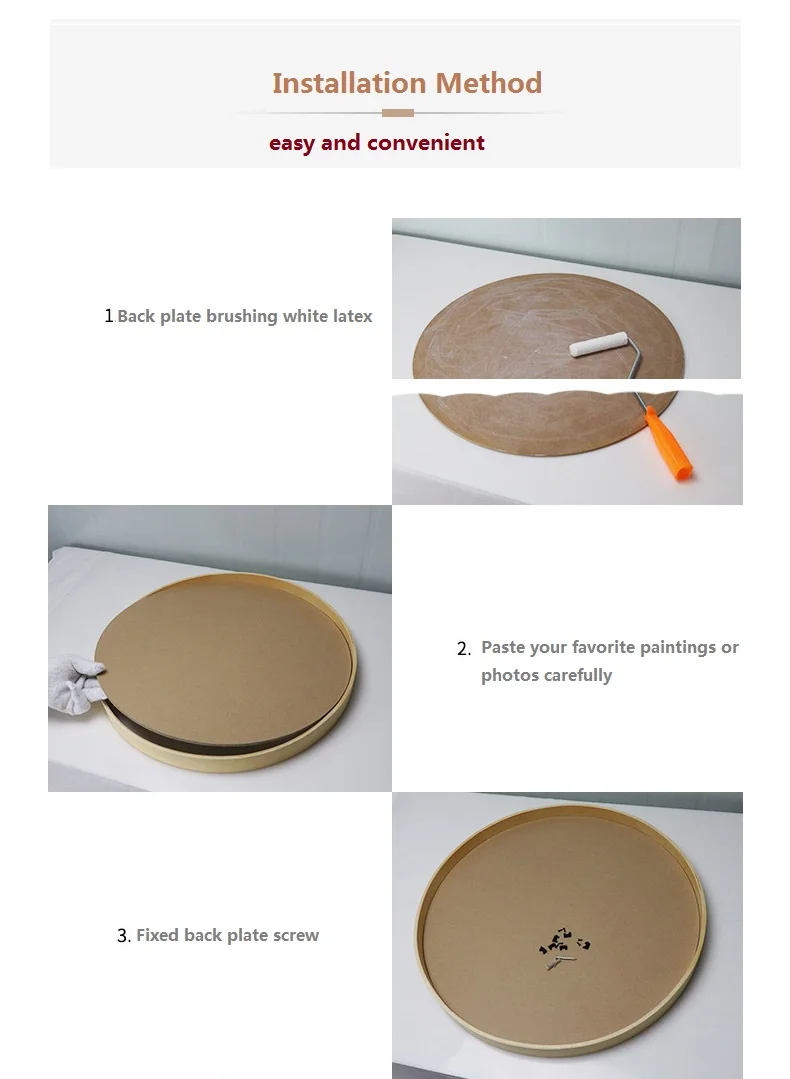 Installation Method

easy and convenient

1 Back plate brushing white latex

2. Paste your favorite paintings or photos carefully

3. Fixed back plate screw