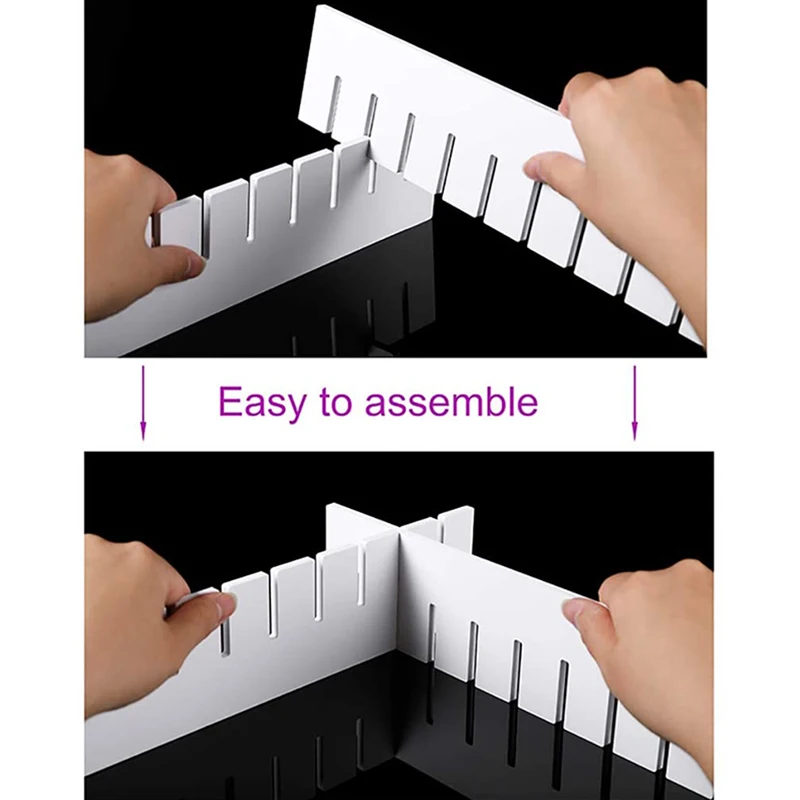 Easy to assemble