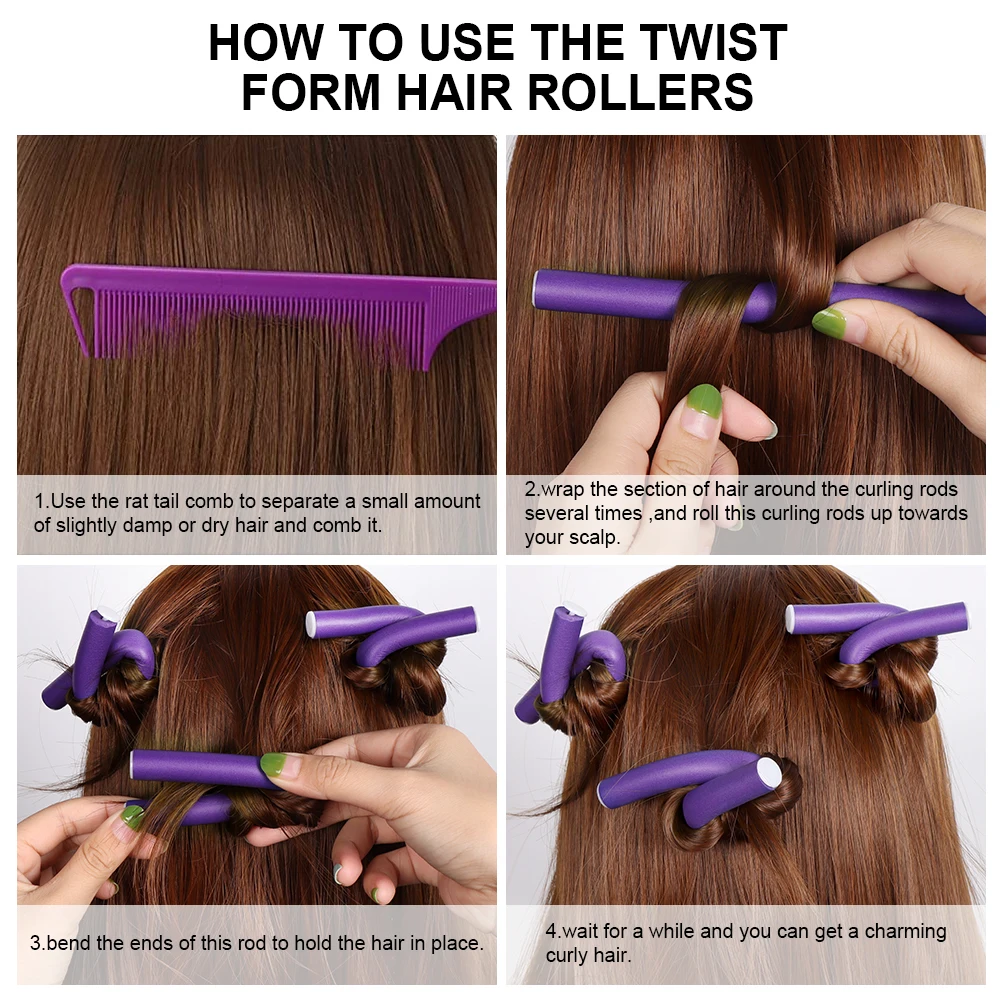 HOW TO USE THE TWIST FORM HAIR ROLLERS

1.Use the rat tail comb to separate a small amount of slightly damp or dry hair and comb it.

2.wrap the section of hair around the curling rods several times ,and roll this curling rods up towards your scalp.

3.bend the ends of this rod to hold the hair in place.

4.wait for a while and you can get a charming curly hair.