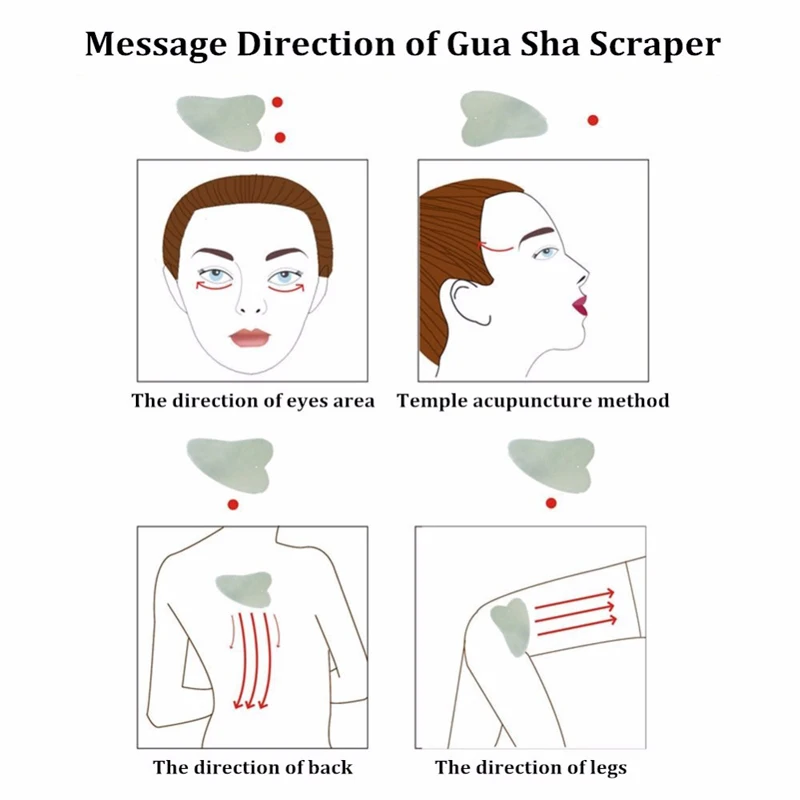 Message Direction of Gua Sha Scraper

The direction of eyes area

Temple acupuncture method

The direction of back

The direction of legs