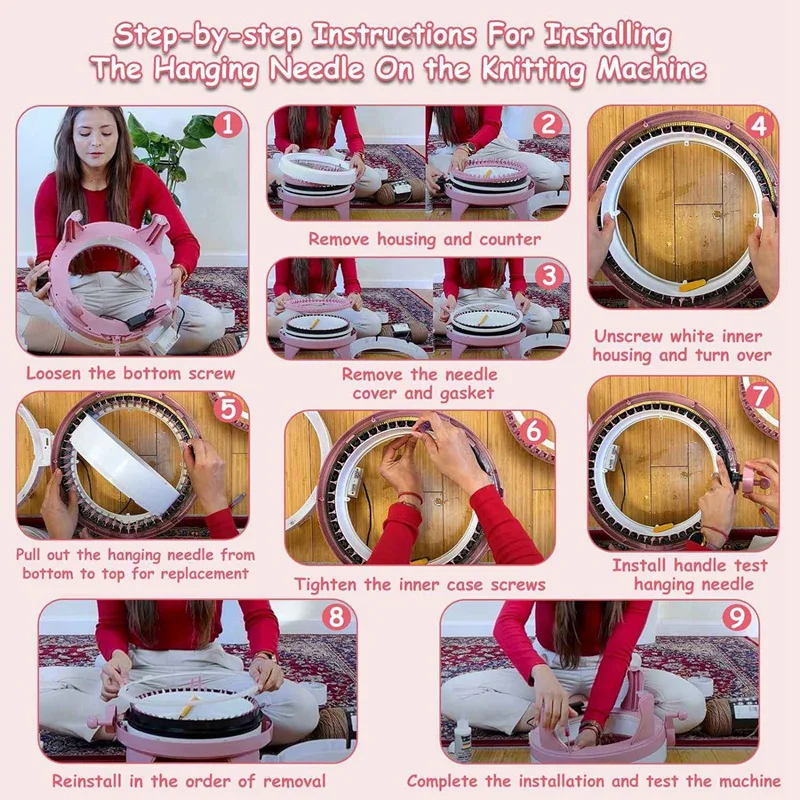 Step-by-step Instructions For Installing The Hanging Needle On the Knitting Machine

1
Loosen the bottom screw

2
Remove housing and counter

3
Remove the needle cover and gasket

4
Unscrew white inner housing and turn over

5
Pull out the hanging needle from bottom to top for replacement

6
Tighten the inner case screws

7
Install handle test hanging needle

8
Reinstall in the order of removal

9
Complete the installation and test the machine