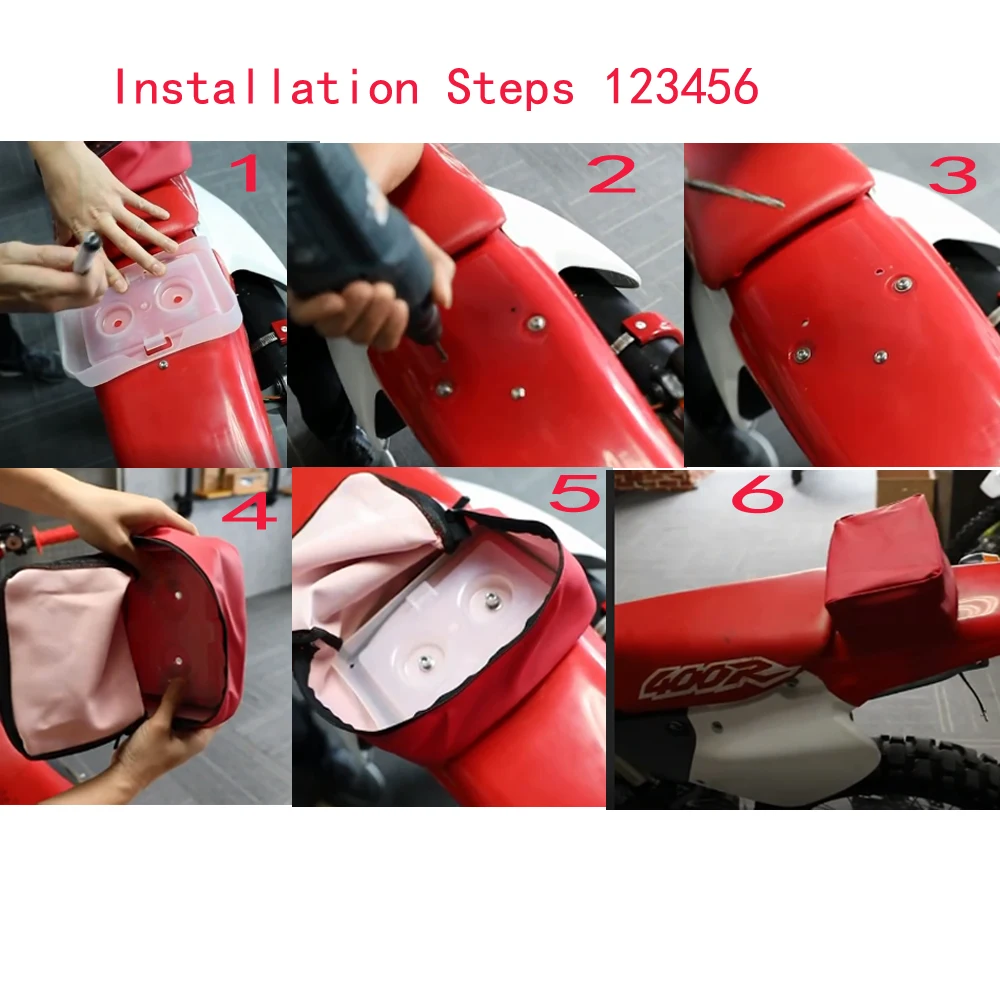 Installation Steps 123456

1

2

3

4

5

6

400R