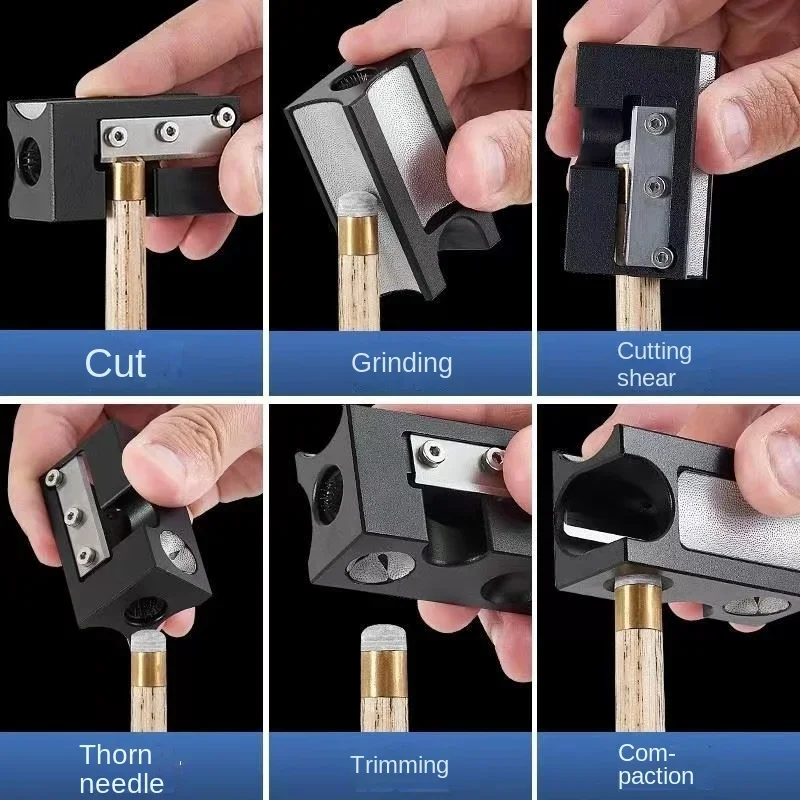 Cut

Grinding

Cutting shear

Thorn needle

Trimming

Compaction