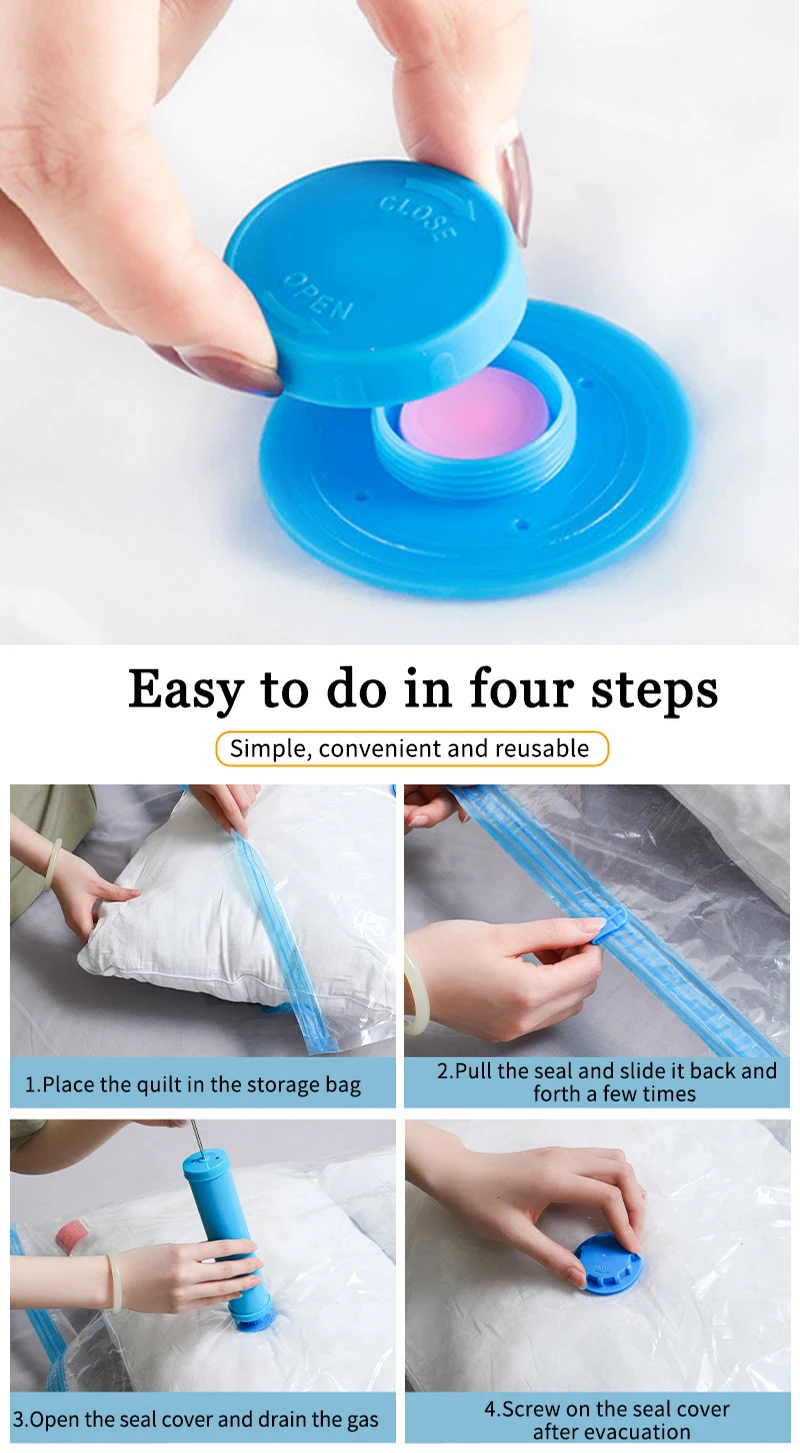 CLOSE

OPEN

Easy to do in four steps

Simple, convenient and reusable

1.Place the quilt in the storage bag

2.Pull the seal and slide it back and forth a few times

3.Open the seal cover and drain the gas

4.Screw on the seal cover after evacuation