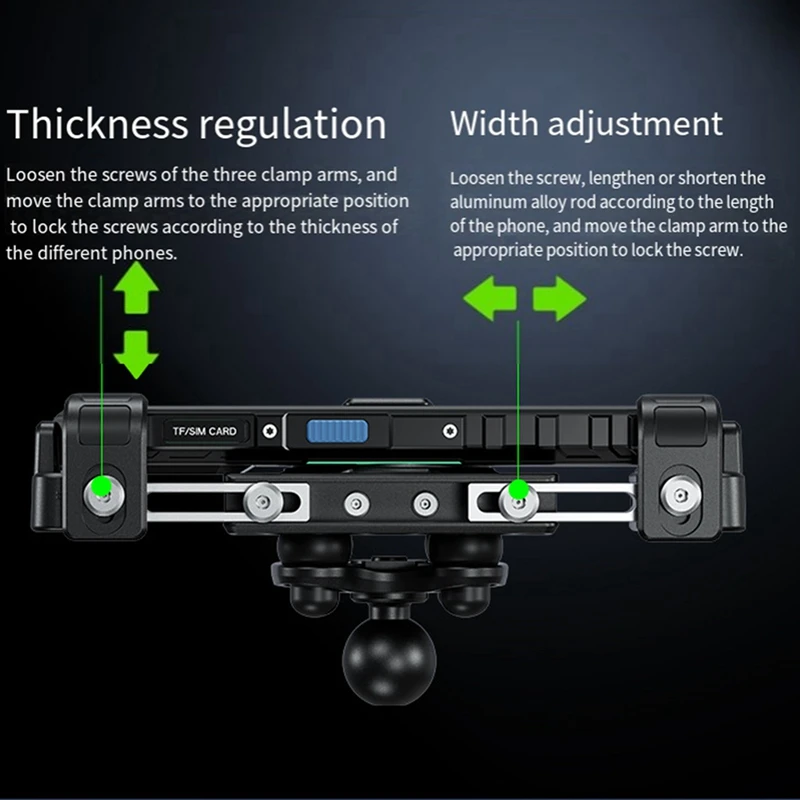 Thickness regulation

Loosen the screws of the three clamp arms, and move the clamp arms to the appropriate position to lock the screws according to the thickness of the different phones.

Width adjustment

Loosen the screw, lengthen or shorten the aluminum alloy rod according to the length of the phone, and move the clamp arm to the appropriate position to lock the screw.

TF/SIM CARD