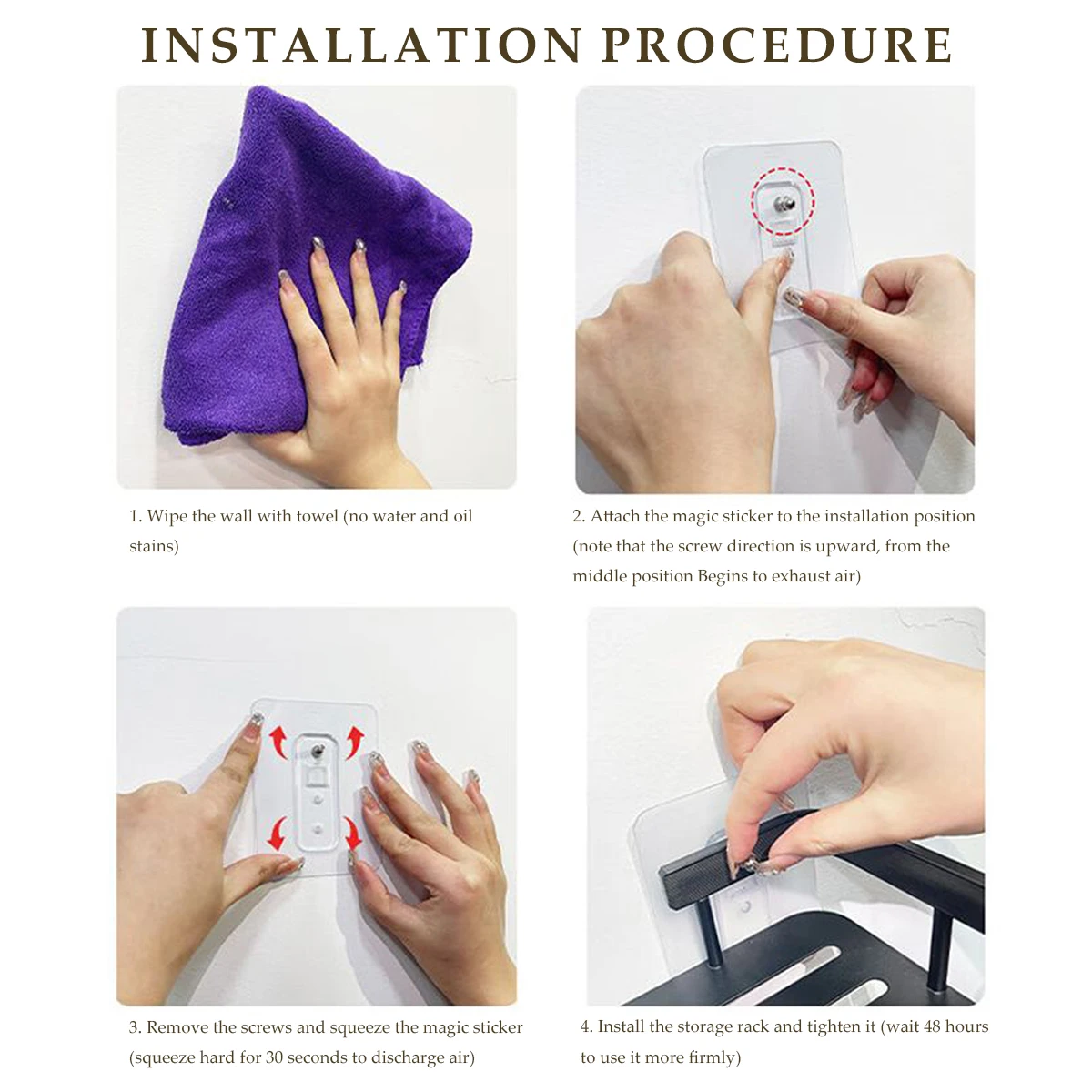 INSTALLATION PROCEDURE

1. Wipe the wall with towel (no water and oil stains)

2. Attach the magic sticker to the installation position (note that the screw direction is upward, from the middle position Begins to exhaust air)

3. Remove the screws and squeeze the magic sticker (squeeze hard for 30 seconds to discharge air)

4. Install the storage rack and tighten it (wait 48 hours to use it more firmly)