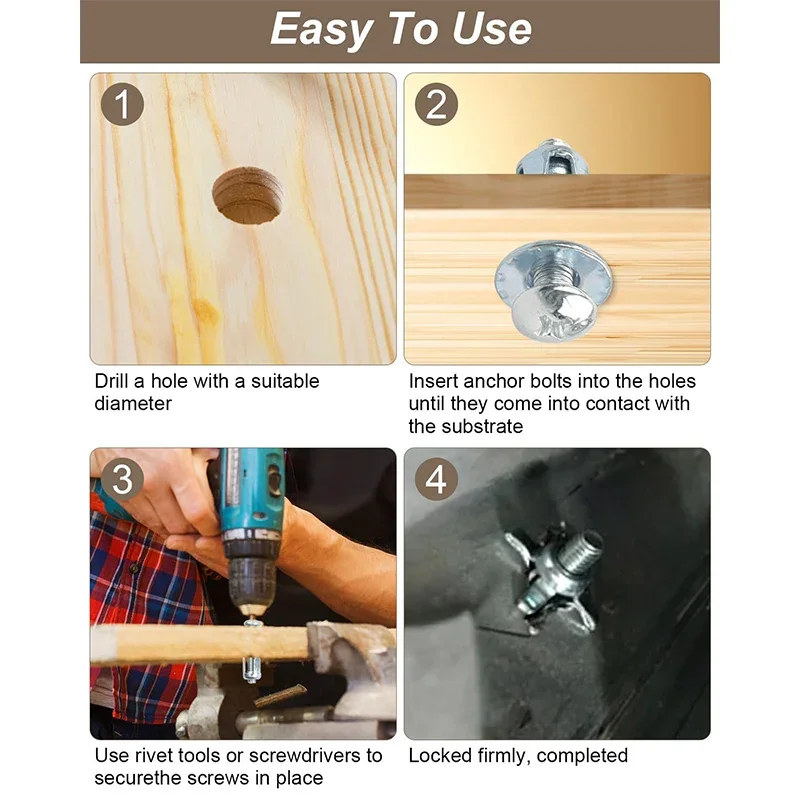 Easy To Use

1

Drill a hole with a suitable diameter

2

Insert anchor bolts into the holes until they come into contact with the substrate

3

Use rivet tools or screwdrivers to securethe screws in place

4

Locked firmly, completed