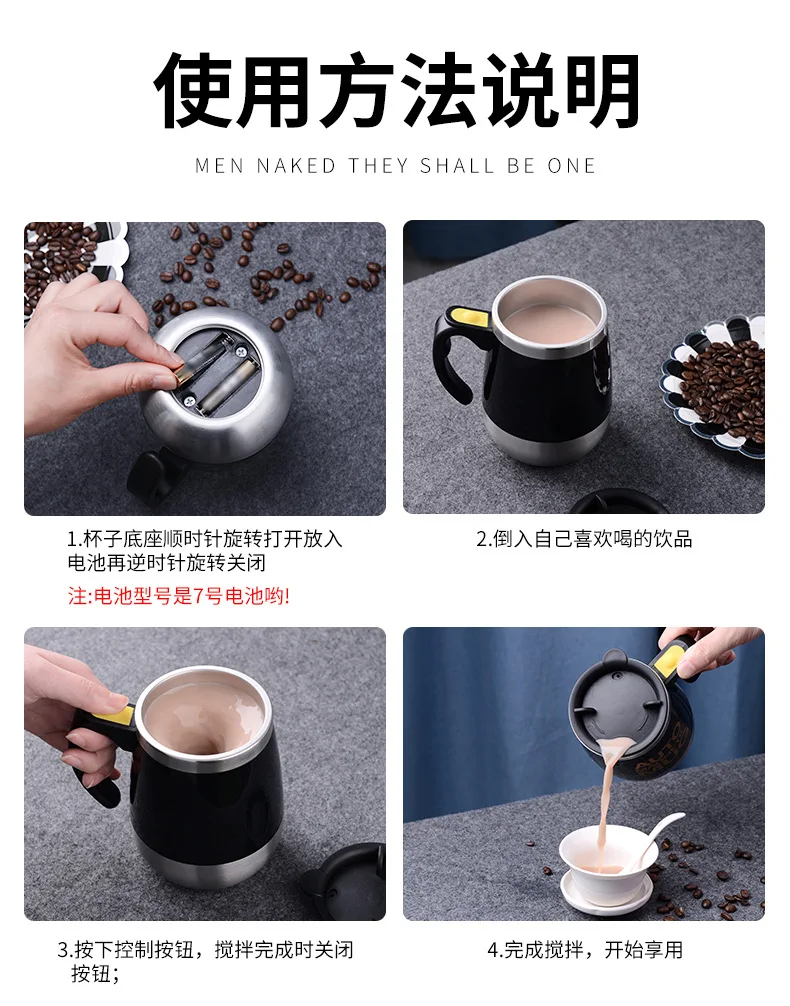 使用方法说明

MEN NAKED THEY SHALL BE ONE

1.杯子底座顺时针旋转打开放入电池再逆时针旋转关闭

注:电池型号是7号电池哟!

2.倒入自己喜欢喝的饮品

3.按下控制按钮，搅拌完成时关闭按钮;

4.完成搅拌，开始享用