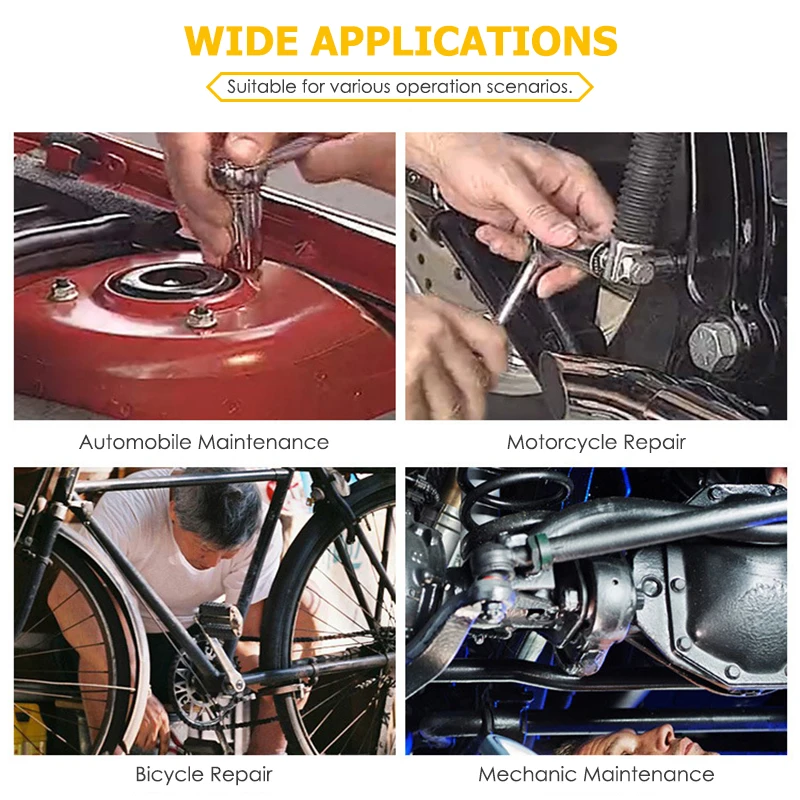 WIDE APPLICATIONS

Suitable for various operation scenarios.

Automobile Maintenance

Motorcycle Repair

Bicycle Repair

Mechanic Maintenance