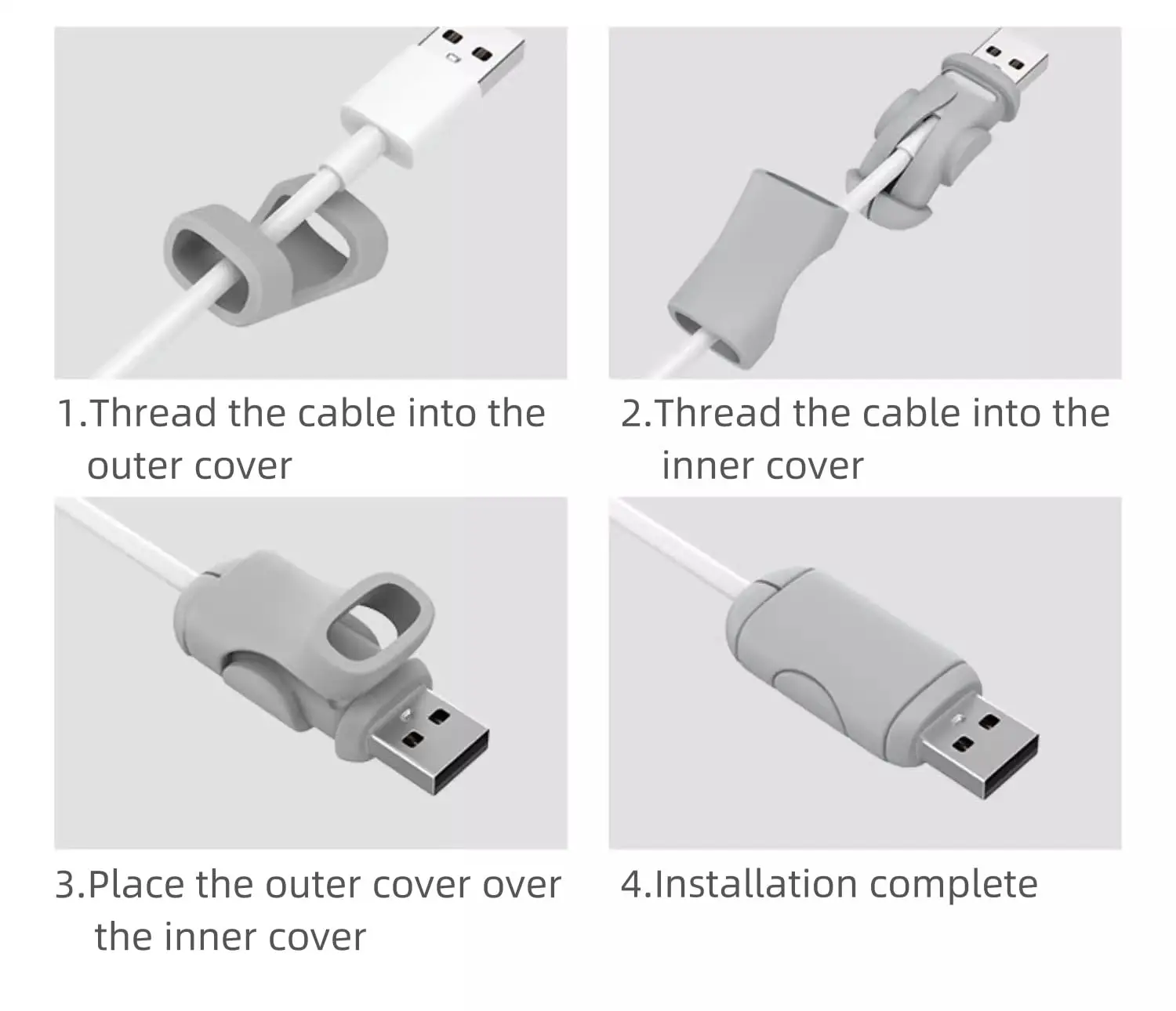 1.Thread the cable into the outer cover

2.Thread the cable into the inner cover

3.Place the outer cover over the inner cover

4.Installation complete