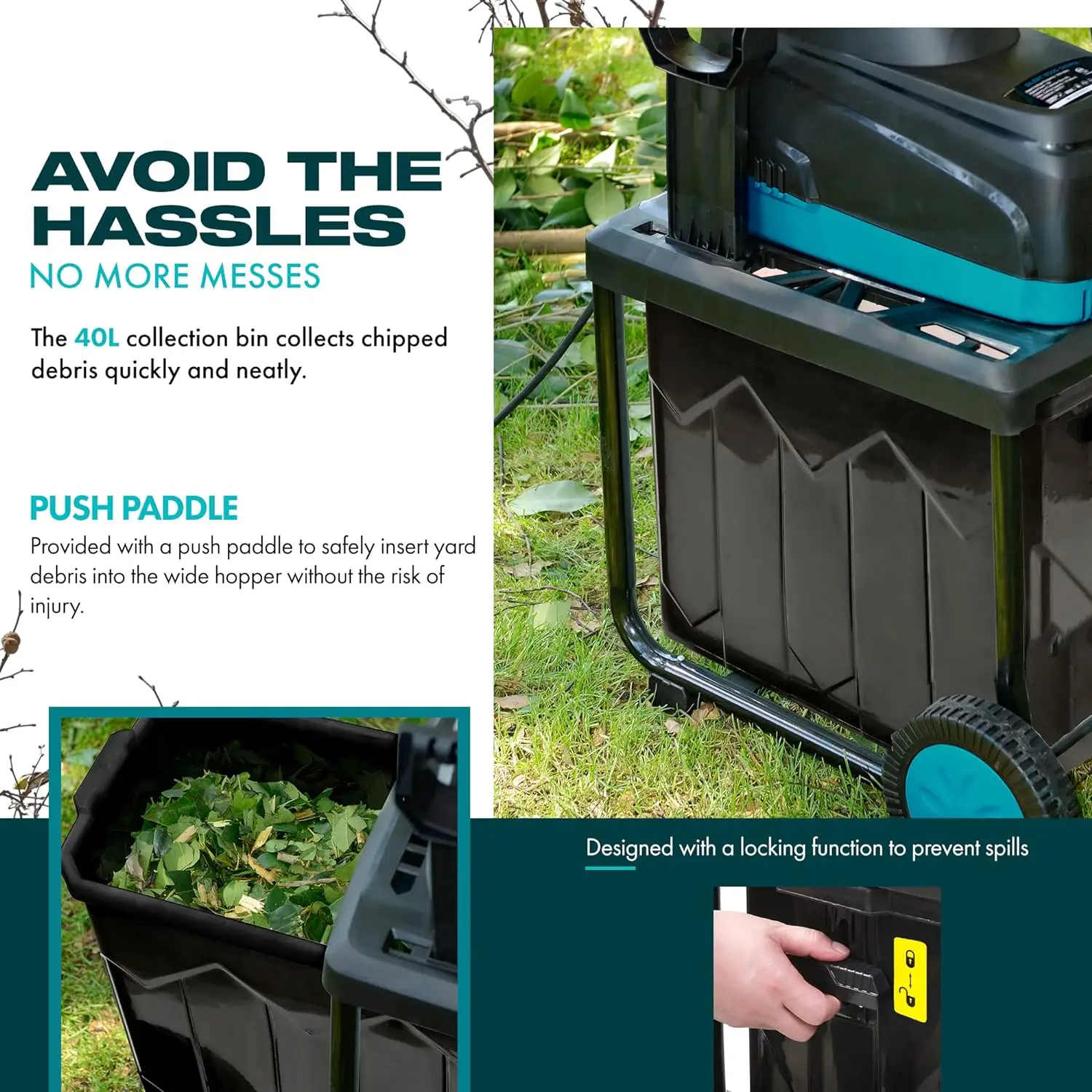 AVOID THE HASSLES
NO MORE MESSES

The 40L collection bin collects chipped debris quickly and neatly.

PUSH PADDLE
Provided with a push paddle to safely insert yard debris into the wide hopper without the risk of injury.

Designed with a locking function to prevent spills