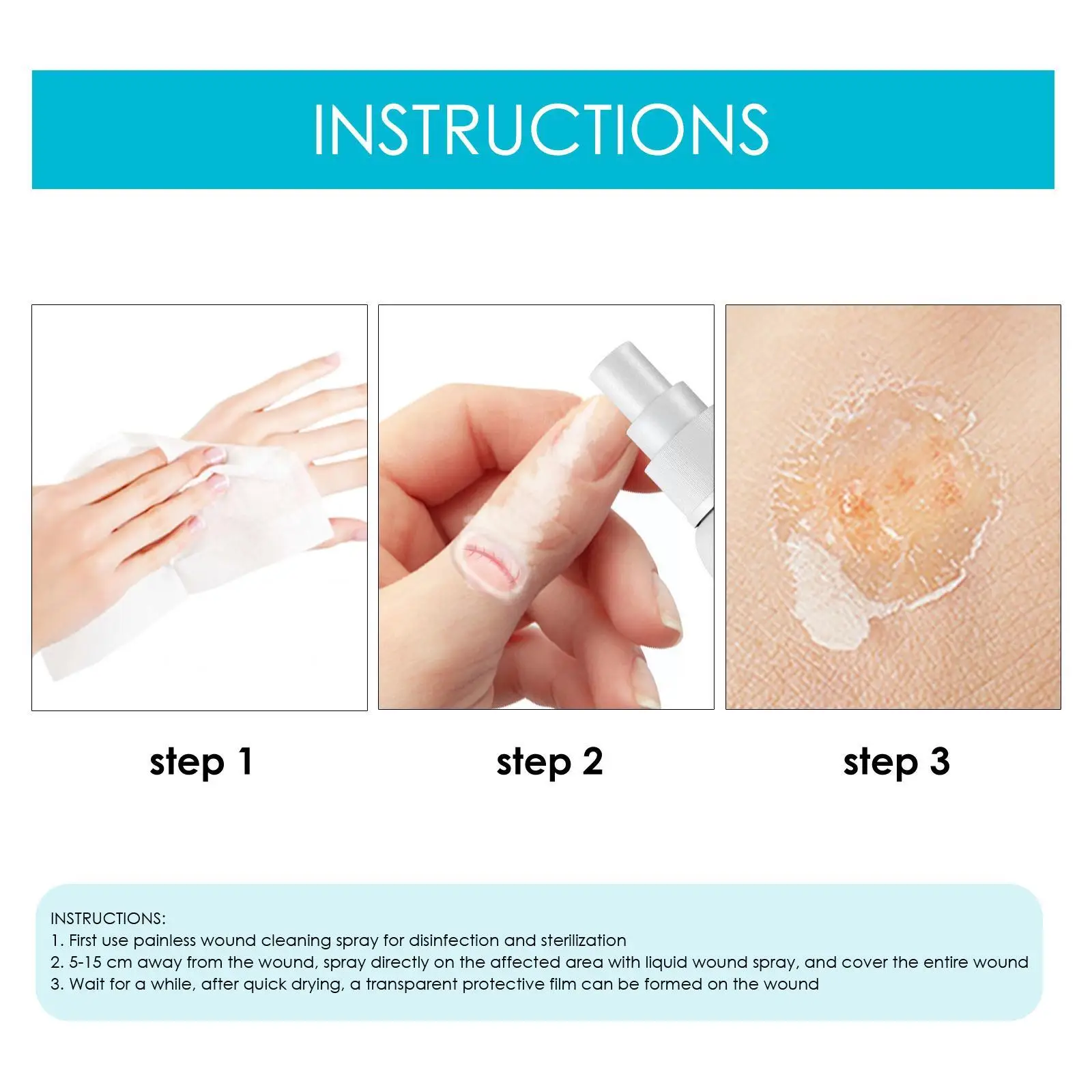 INSTRUCTIONS

step 1

step 2

step 3

INSTRUCTIONS:
1. First use painless wound cleaning spray for disinfection and sterilization
2. 5-15 cm away from the wound, spray directly on the affected area with liquid wound spray, and cover the entire wound
3. Wait for a while, after quick drying, a transparent protective film can be formed on the wound