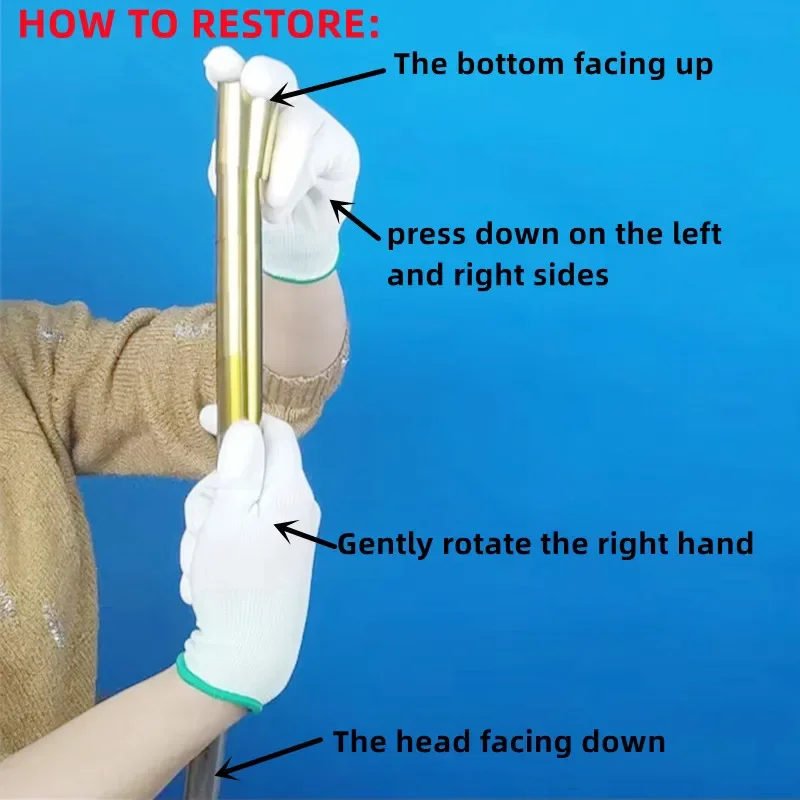 HOW TO RESTORE:

The bottom facing up

press down on the left and right sides

Gently rotate the right hand

The head facing down