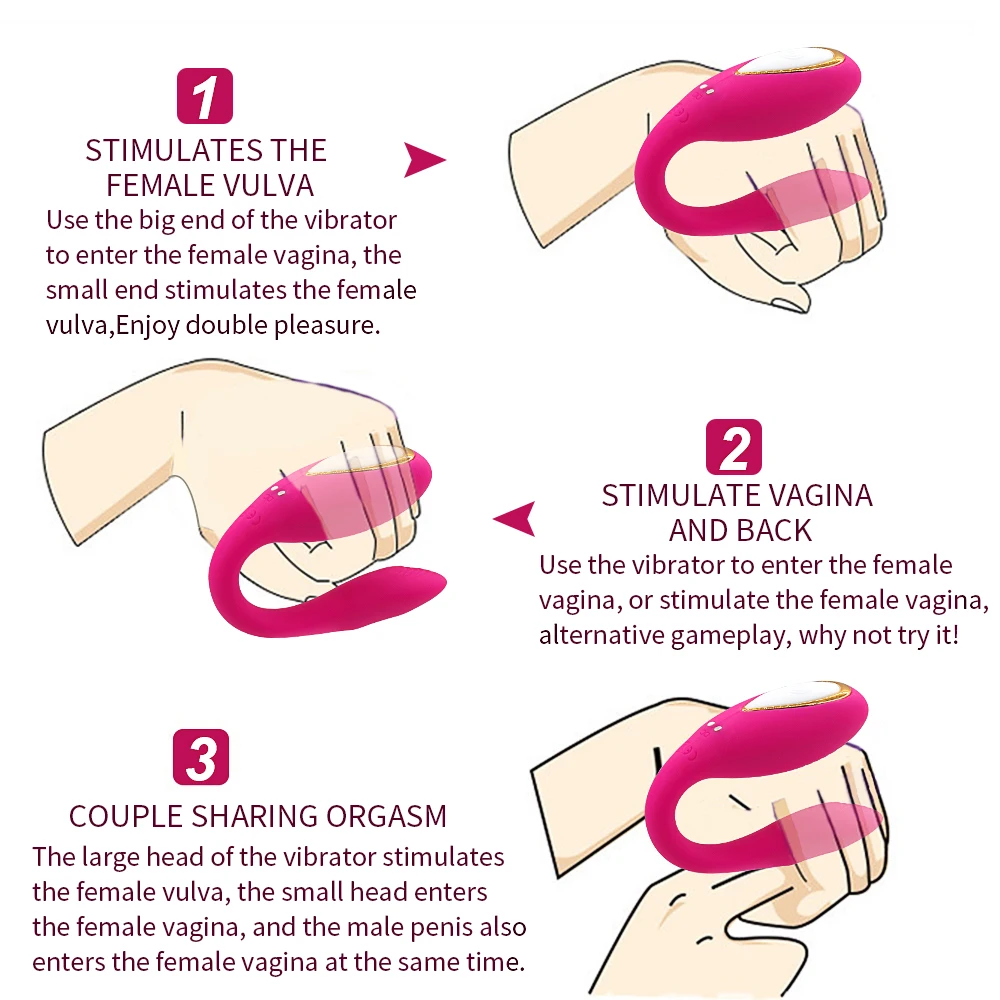 1

STIMULATES THE FEMALE VULVA

Use the big end of the vibrator to enter the female vagina, the small end stimulates the female vulva,Enjoy double pleasure.

2

STIMULATE VAGINA AND BACK

Use the vibrator to enter the female vagina, or stimulate the female vagina, alternative gameplay, why not try it!

3

COUPLE SHARING ORGASM

The large head of the vibrator stimulates the female vulva, the small head enters the female vagina, and the male penis also enters the female vagina at the same time.