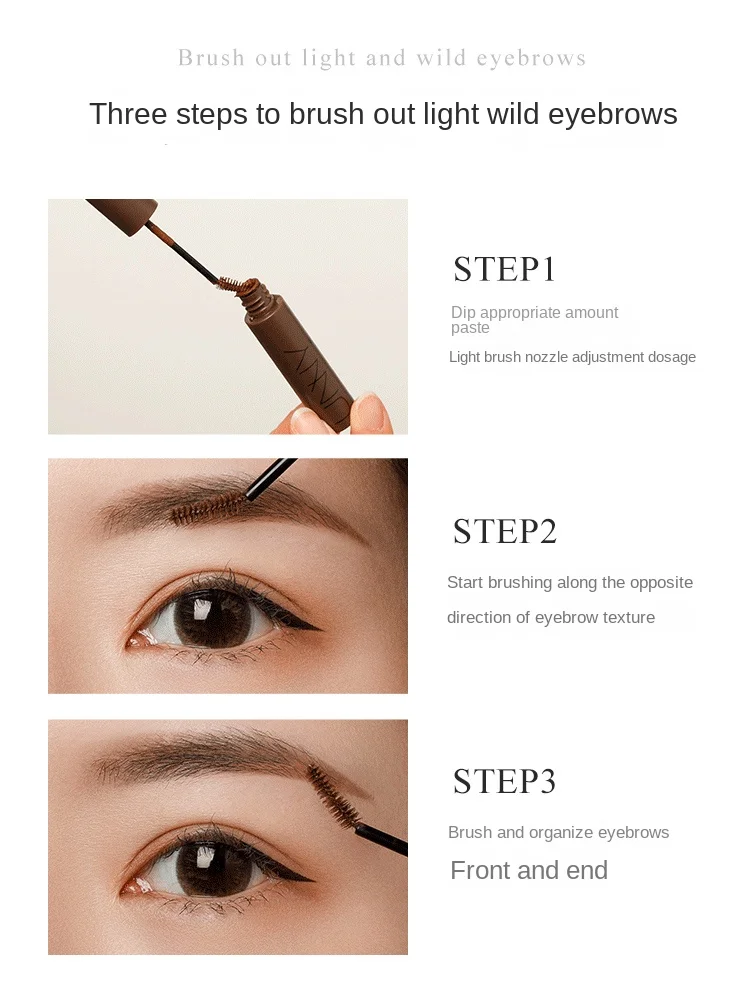 Brush out light and wild eyebrows

Three steps to brush out light wild eyebrows

STEP1

Dip appropriate amount paste

Light brush nozzle adjustment dosage

STEP2

Start brushing along the opposite direction of eyebrow texture

STEP3

Brush and organize eyebrows

Front and end