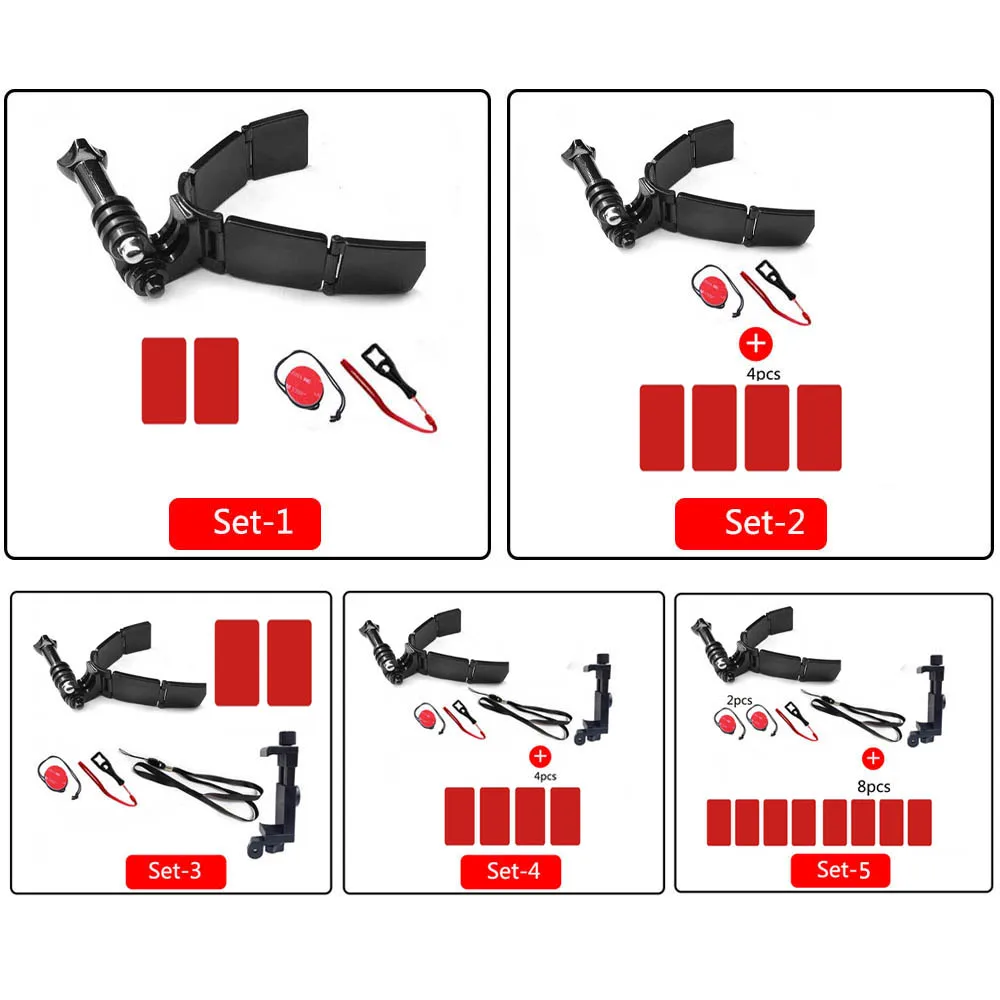 Set-1

4pcs

Set-2

Set-3

4pcs

Set-4

2pcs

8pcs

Set-5